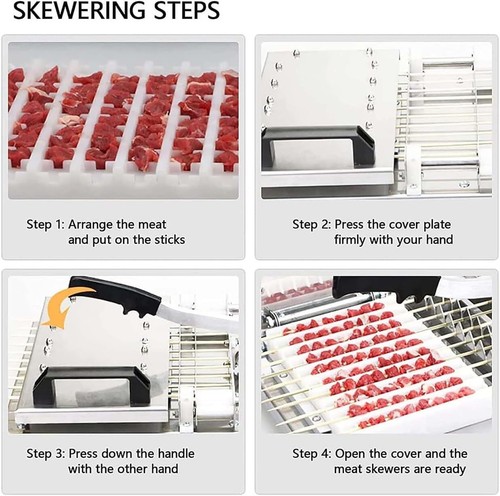 SKEWERING STEPS

Step 1: Arrange the meat and put on the sticks

Step 2: Press the cover plate firmly with your hand

Step 3: Press down the handle with the other hand

Step 4: Open the cover and the meat skewers are ready