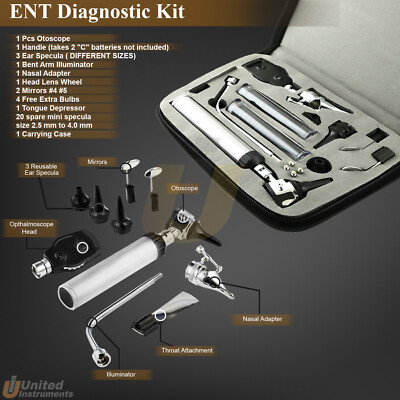 ENT Diagnostic Kit

1 Pcs Otoscope
1 Handle (takes 2 "C" batteries not included)
3 Ear Specula ( DIFFERENT SIZES)
1 Bent Arm Illuminator
1 Nasal Adapter
1 Head Lens Wheel
2 Mirrors #4 #5
4 Free Extra Bulbs
1 Tongue Depressor
20 spare mini specula size 2.5 mm to 4.0 mm
1 Carrying Case

3 Reusable Ear Specula

Mirrors

Otoscope

Opthalmoscope Head

Nasal Adapter

Throat Attachment

Illuminator

United Instruments