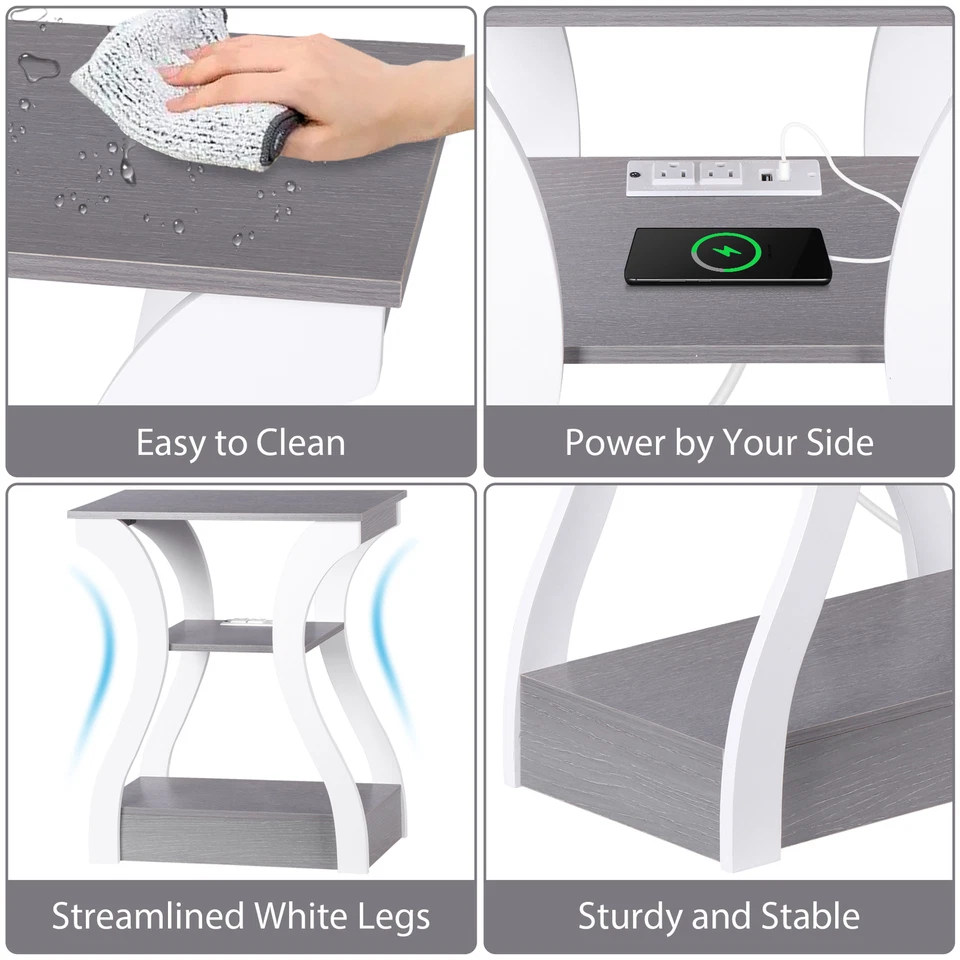 Easy to Clean

Power by Your Side

Streamlined White Legs

Sturdy and Stable