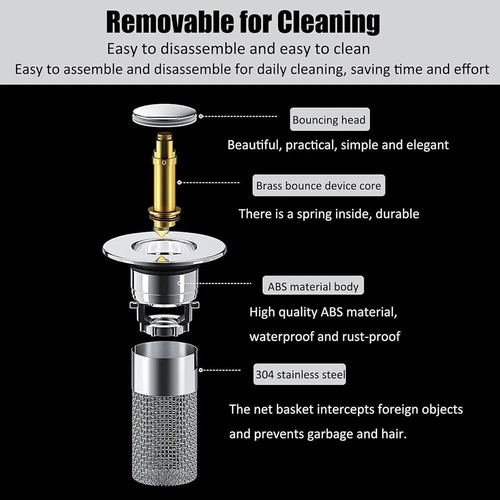 Removable for Cleaning

Easy to disassemble and easy to clean

Easy to assemble and disassemble for daily cleaning, saving time and effort

Bouncing head

Beautiful, practical, simple and elegant

Brass bounce device core

There is a spring inside, durable

ABS material body

High quality ABS material, waterproof and rust-proof

304 stainless steel

The net basket intercepts foreign objects and prevents garbage and hair.