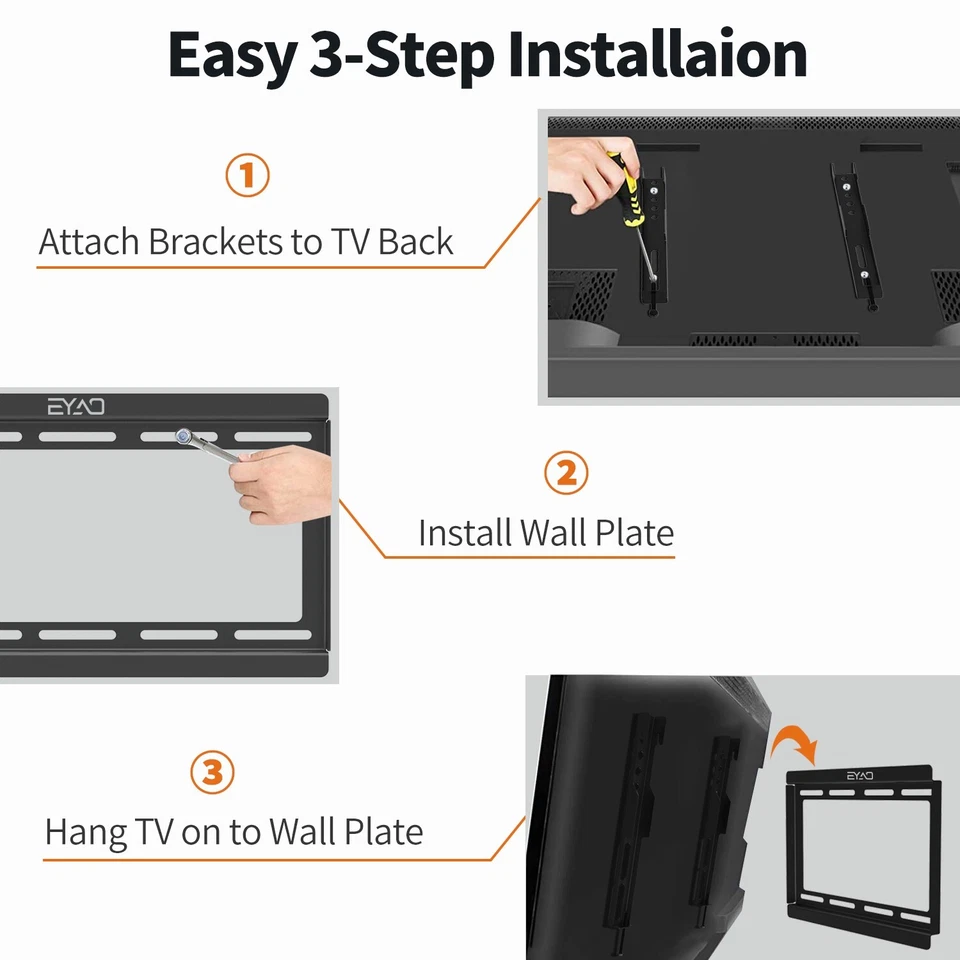 Easy 3-Step Installaion

1
Attach Brackets to TV Back

EYAO

2
Install Wall Plate

3
Hang TV on to Wall Plate

EYAO