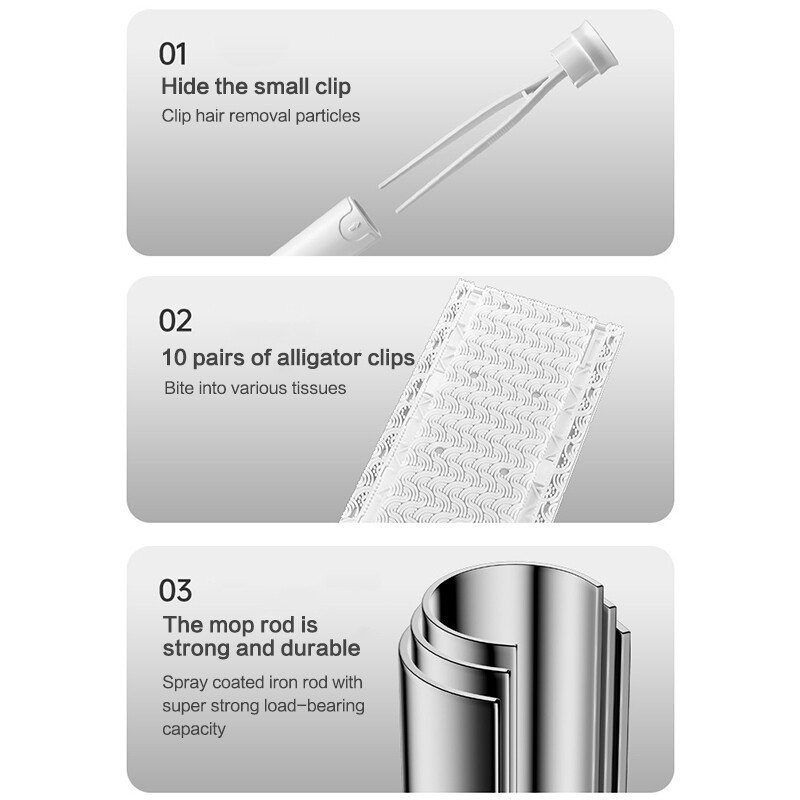 01
Hide the small clip
Clip hair removal particles

02
10 pairs of alligator clips
Bite into various tissues

03
The mop rod is strong and durable
Spray coated iron rod with super strong load-bearing capacity