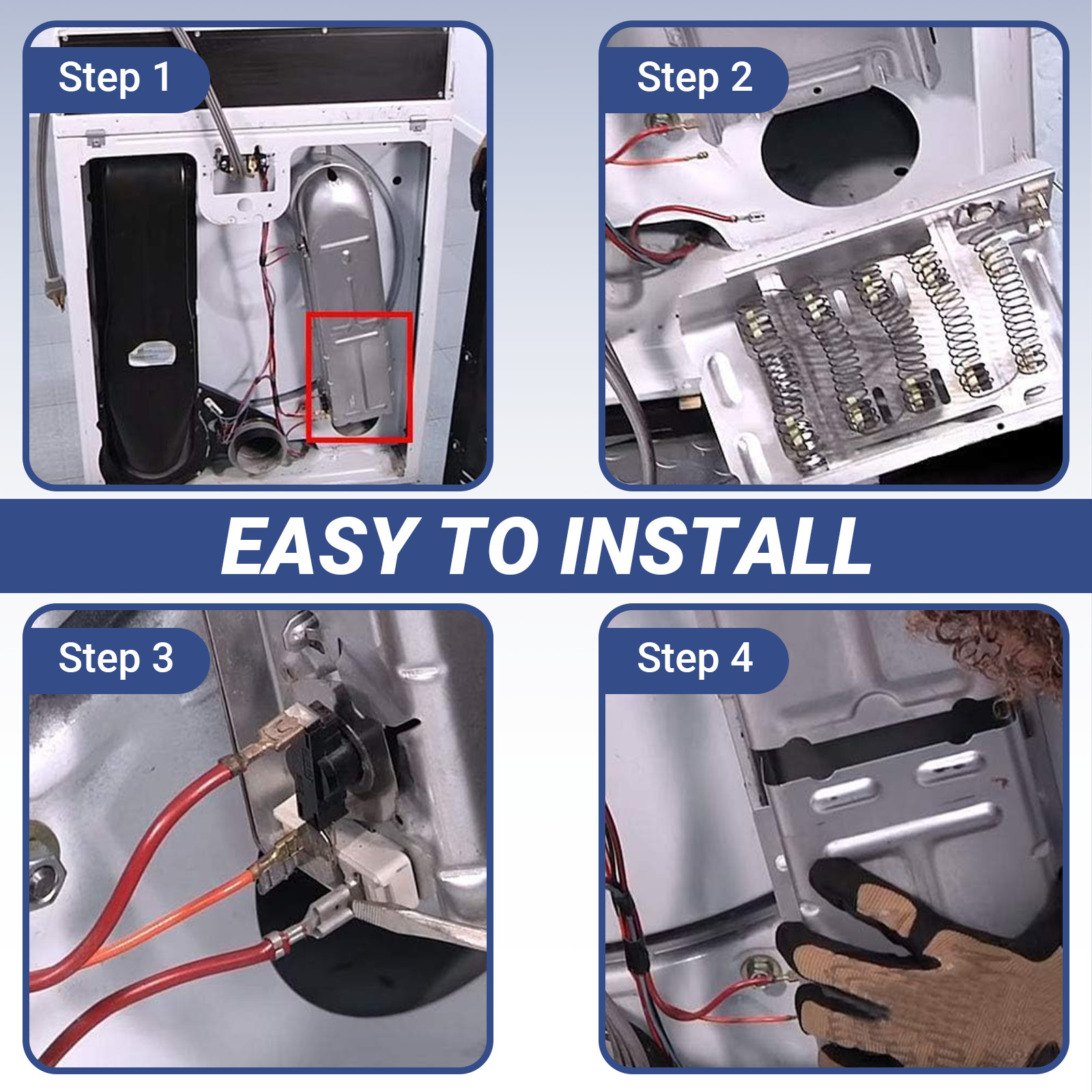 Step 1

Step 2

EASY TO INSTALL

Step 3

Step 4