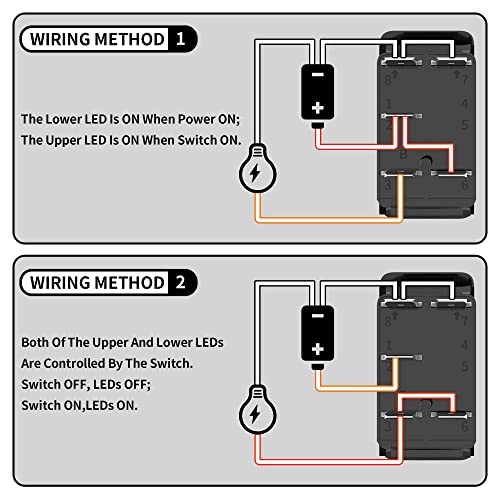 WIRING METHOD 1

The Lower LED Is ON When Power ON;
The Upper LED Is ON When Switch ON.

8 7
1 4
2 5
B
3 6

WIRING METHOD 2

Both Of The Upper And Lower LEDs Are Controlled By The Switch.
Switch OFF, LEDs OFF;
Switch ON,LEDs ON.

8 7
1 4
2 5
3 6