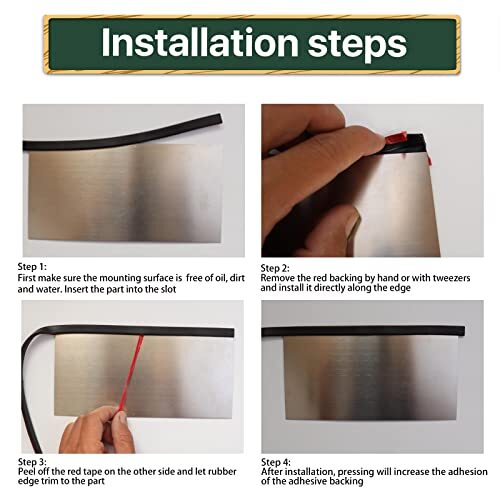 Installation steps

Step 1:
First make sure the mounting surface is free of oil, dirt and water. Insert the part into the slot

Step 2:
Remove the red backing by hand or with tweezers and install it directly along the edge

Step 3:
Peel off the red tape on the other side and let rubber edge trim to the part

Step 4:
After installation, pressing will increase the adhesion of the adhesive backing