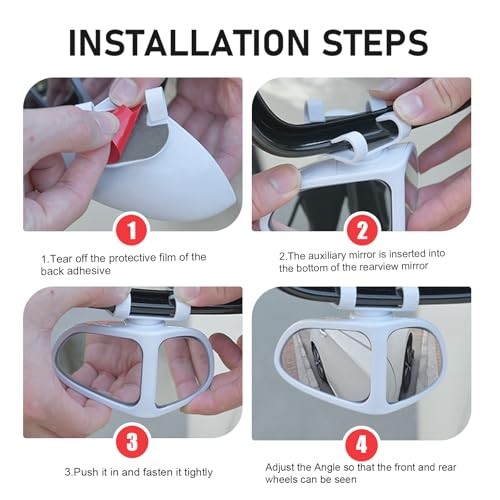 INSTALLATION STEPS

1

1.Tear off the protective film of the back adhesive

2

2.The auxiliary mirror is inserted into the bottom of the rearview mirror

3

3.Push it in and fasten it tightly

4

Adjust the Angle so that the front and rear wheels can be seen