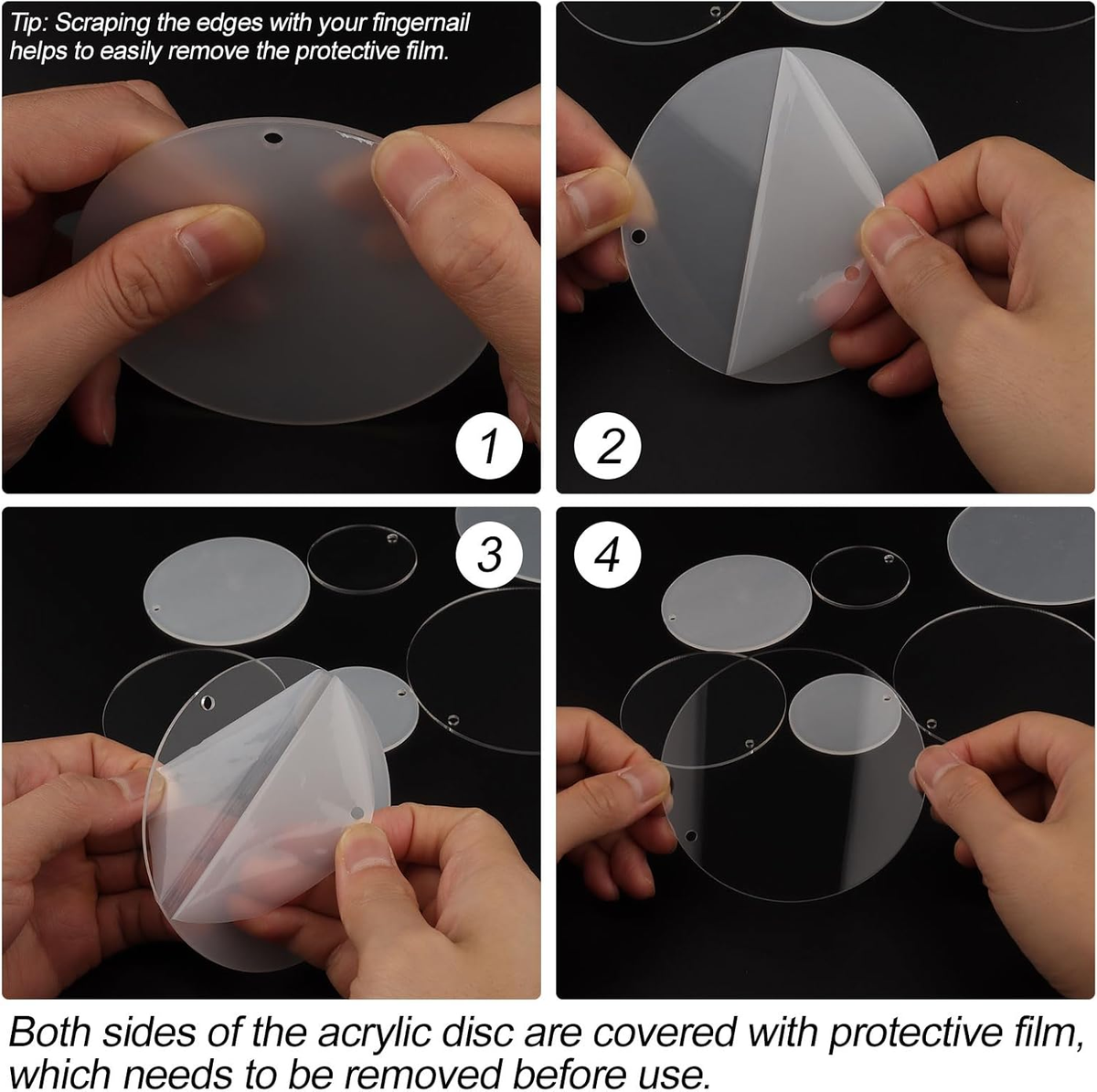 Tip: Scraping the edges with your fingernail helps to easily remove the protective film.

1

2

3

4

Both sides of the acrylic disc are covered with protective film, which needs to be removed before use.