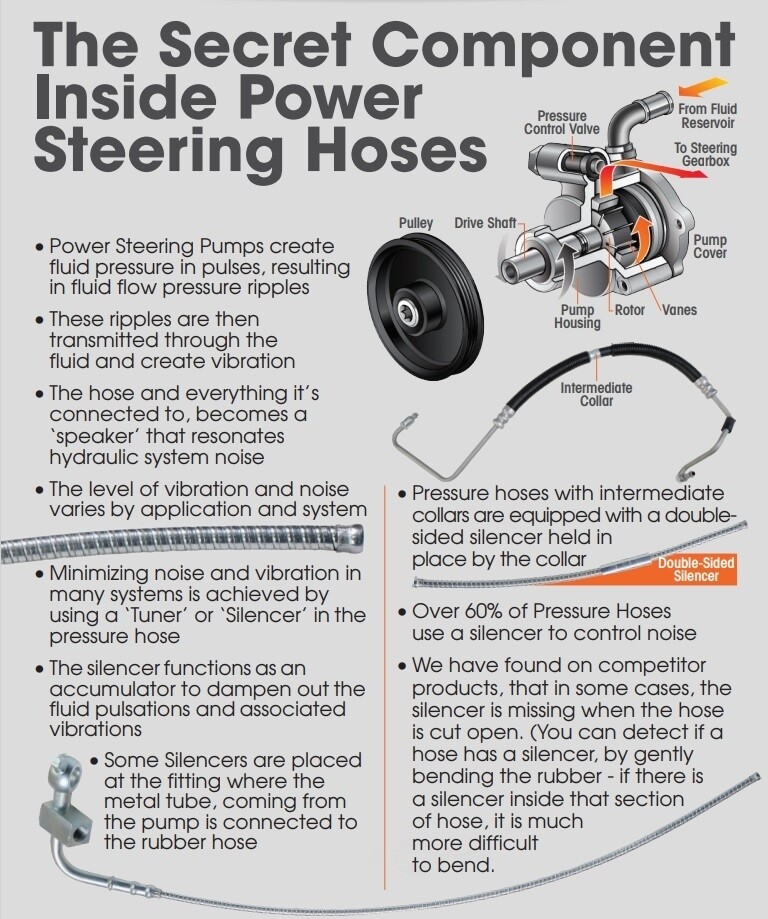 The Secret Component Inside Power Steering Hoses

Pressure Control Valve

From Fluid Reservoir

To Steering Gearbox

Pulley

Drive Shaft

Pump Cover

Pump Housing

Rotor

Vanes

Intermediate Collar

• Power Steering Pumps create fluid pressure in pulses, resulting in fluid flow pressure ripples

• These ripples are then transmitted through the fluid and create vibration

• The hose and everything it's connected to, becomes a 'speaker' that resonates hydraulic system noise

• The level of vibration and noise varies by application and system

• Minimizing noise and vibration in many systems is achieved by using a 'Tuner' or 'Silencer' in the pressure hose

• The silencer functions as an accumulator to dampen out the fluid pulsations and associated vibrations

• Some Silencers are placed at the fitting where the metal tube, coming from the pump is connected to the rubber hose

• Pressure hoses with intermediate collars are equipped with a double-sided silencer held in place by the collar

Double-Sided Silencer

• Over 60% of Pressure Hoses use a silencer to control noise

• We have found on competitor products, that in some cases, the silencer is missing when the hose is cut open. (You can detect if a hose has a silencer, by gently bending the rubber - if there is a silencer inside that section of hose, it is much more difficult to bend.