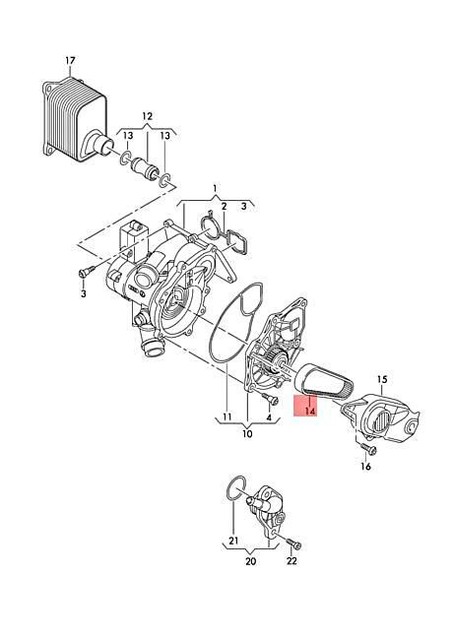 17
12
13
13
1
2
3
3
11
4
10
14
15
16
21
20
22