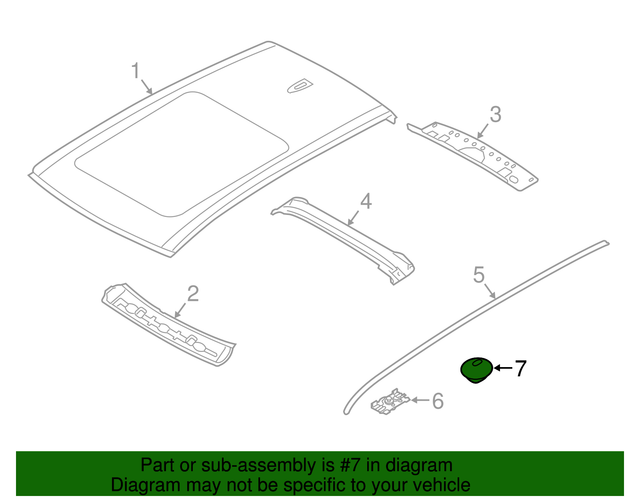 1
3
4
2
5
7
6

Part or sub-assembly is #7 in diagram
Diagram may not be specific to your vehicle