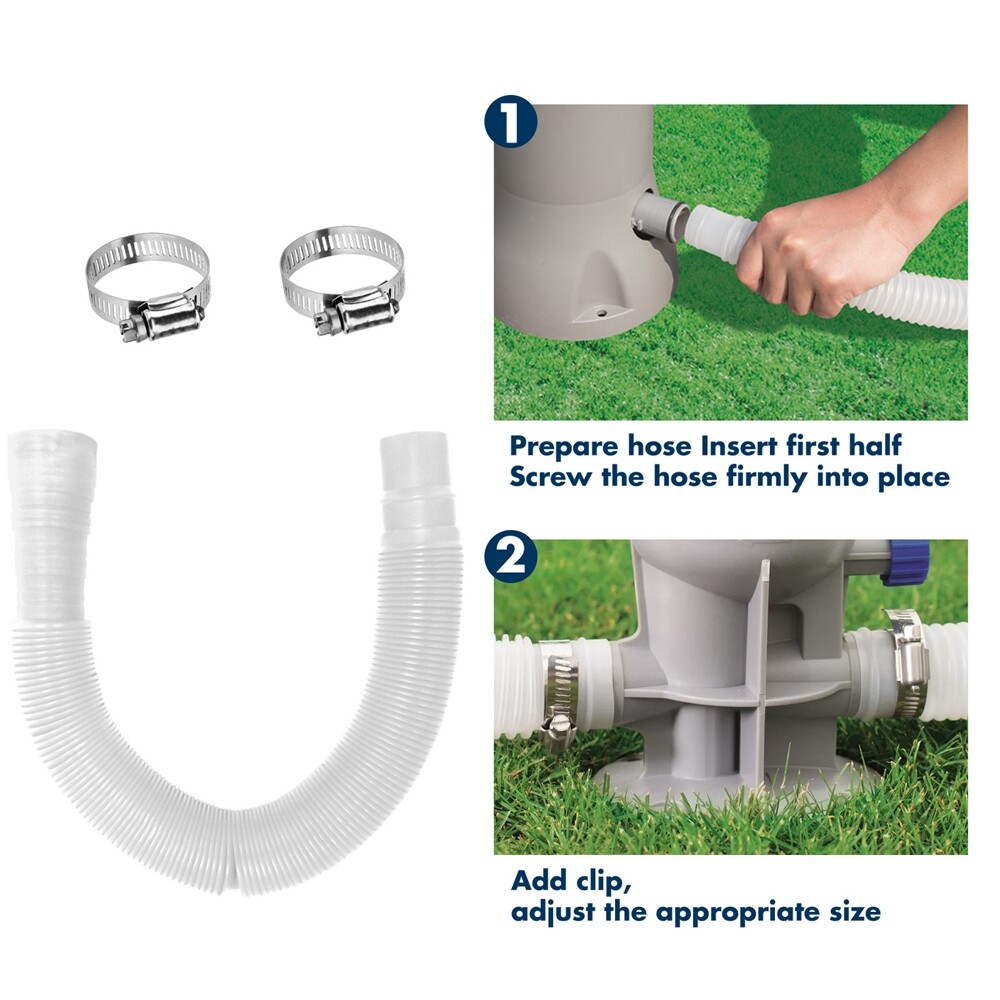 1

Prepare hose Insert first half
Screw the hose firmly into place

2

Add clip,
adjust the appropriate size