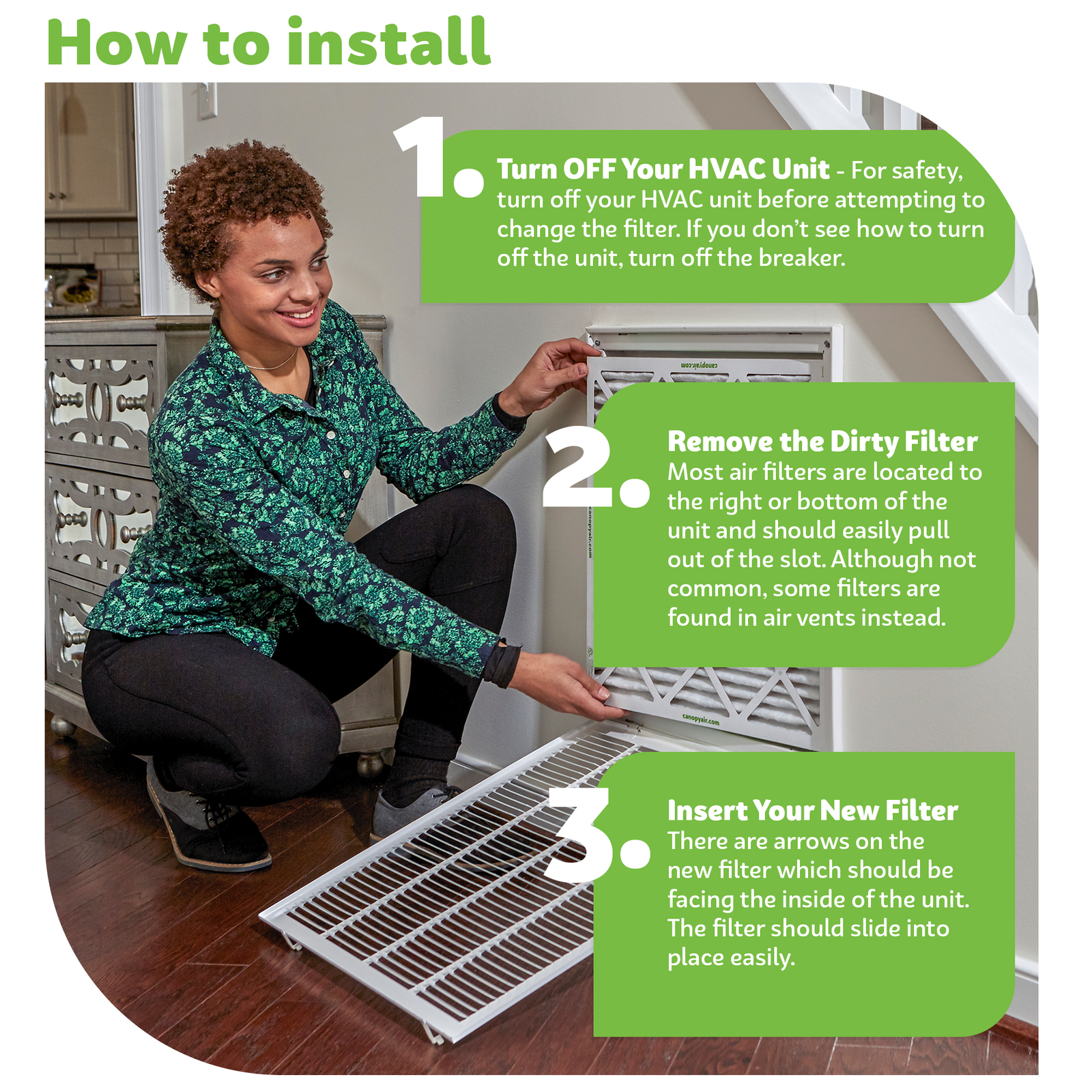 How to install

1. Turn OFF Your HVAC Unit - For safety, turn off your HVAC unit before attempting to change the filter. If you don't see how to turn off the unit, turn off the breaker.

canopyair.com

2. Remove the Dirty Filter
Most air filters are located to the right or bottom of the unit and should easily pull out of the slot. Although not common, some filters are found in air vents instead.

canopyair.com

canopyair.com

3. Insert Your New Filter
There are arrows on the new filter which should be facing the inside of the unit. The filter should slide into place easily.