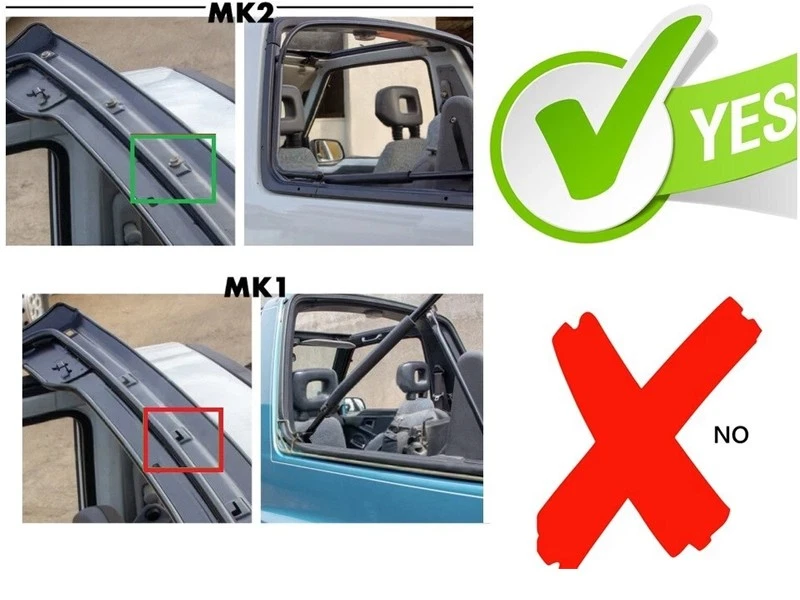 MK2

YES

MK1

NO