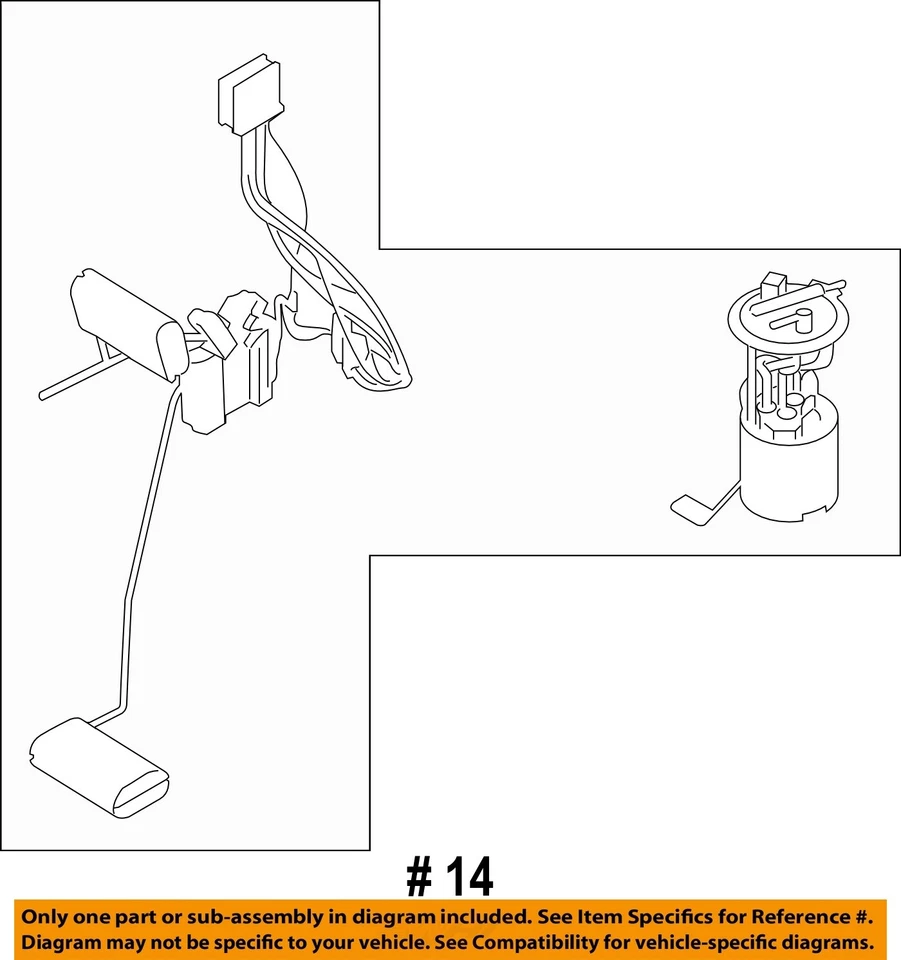 # 14

Only one part or sub-assembly in diagram included. See Item Specifics for Reference #. Diagram may not be specific to your vehicle. See Compatibility for vehicle-specific diagrams.