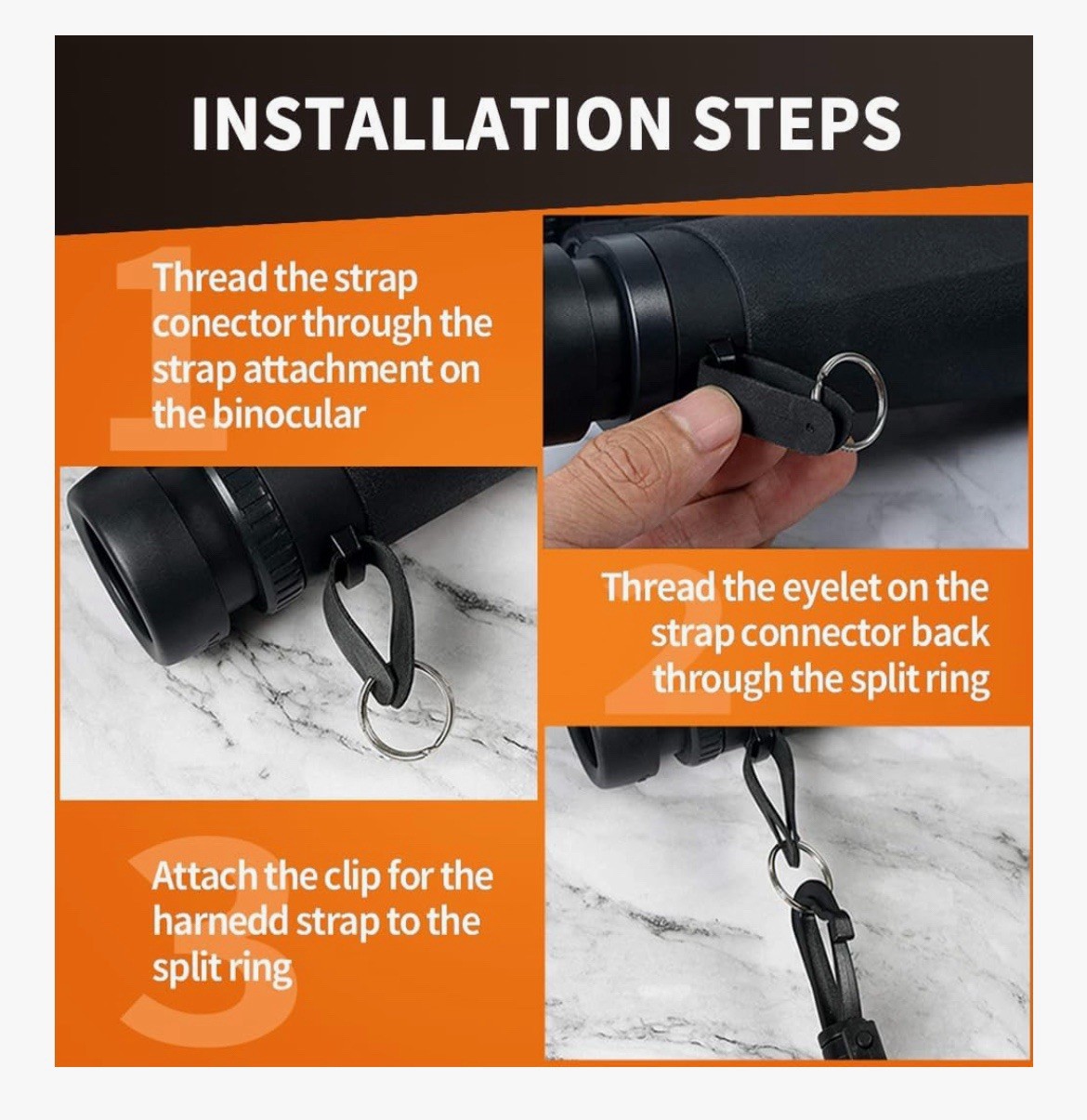 INSTALLATION STEPS

1

Thread the strap conector through the strap attachment on the binocular

2

Thread the eyelet on the strap connector back through the split ring

3

Attach the clip for the harnedd strap to the split ring