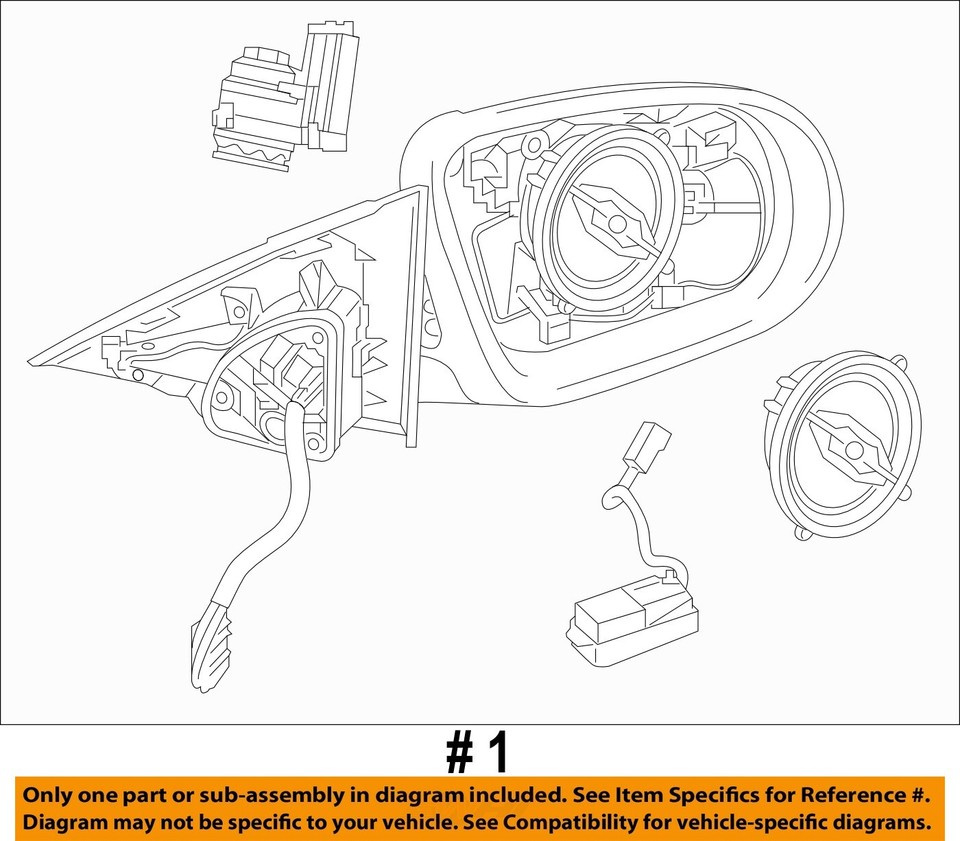 # 1

Only one part or sub-assembly in diagram included. See Item Specifics for Reference #. Diagram may not be specific to your vehicle. See Compatibility for vehicle-specific diagrams.