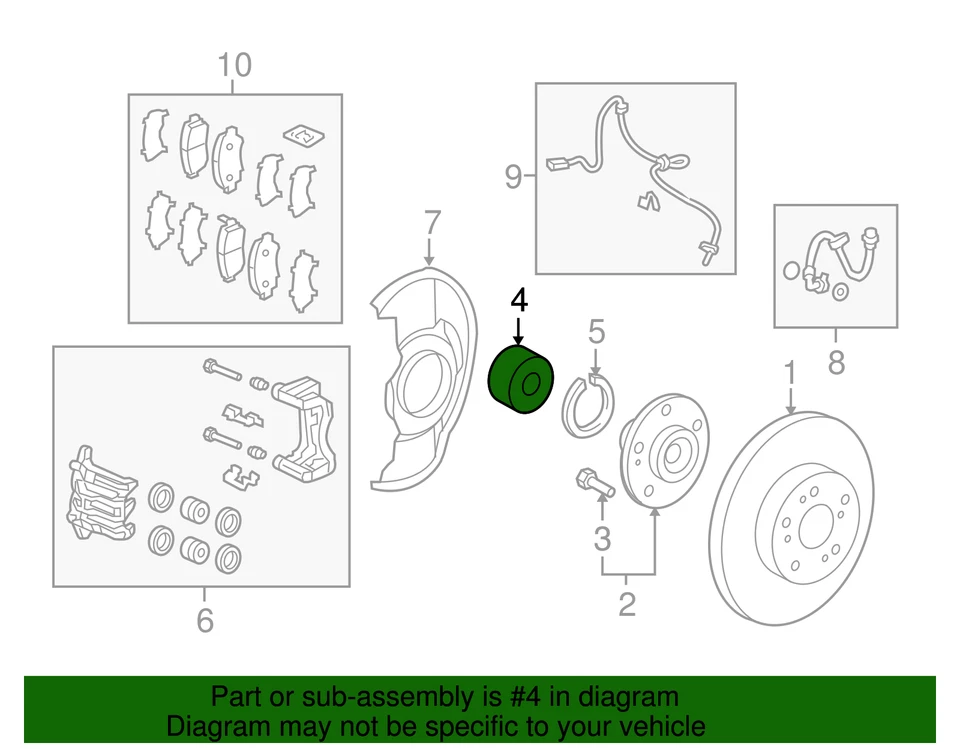 10

9

7

8

4

5

1

6

3

2

Part or sub-assembly is #4 in diagram
Diagram may not be specific to your vehicle