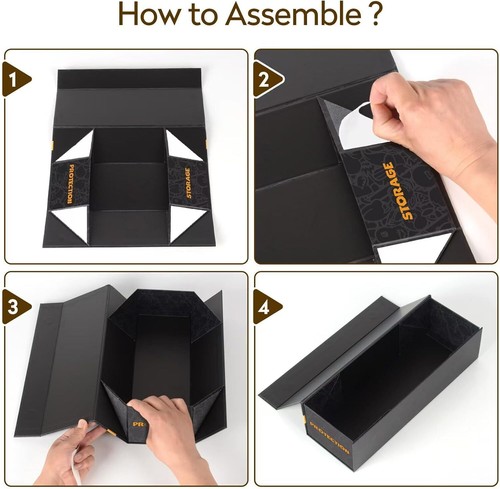 How to Assemble ?

1

PROTECTION

STORAGE

2

STORAGE

3

PR

4

PROTECTION