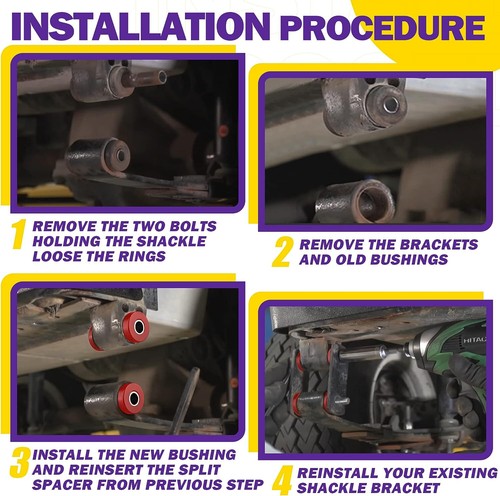 INSTALLATION PROCEDURE

1 REMOVE THE TWO BOLTS HOLDING THE SHACKLE LOOSE THE RINGS

2 REMOVE THE BRACKETS AND OLD BUSHINGS

3 INSTALL THE NEW BUSHING AND REINSERT THE SPLIT SPACER FROM PREVIOUS STEP

HITAC

4 REINSTALL YOUR EXISTING SHACKLE BRACKET