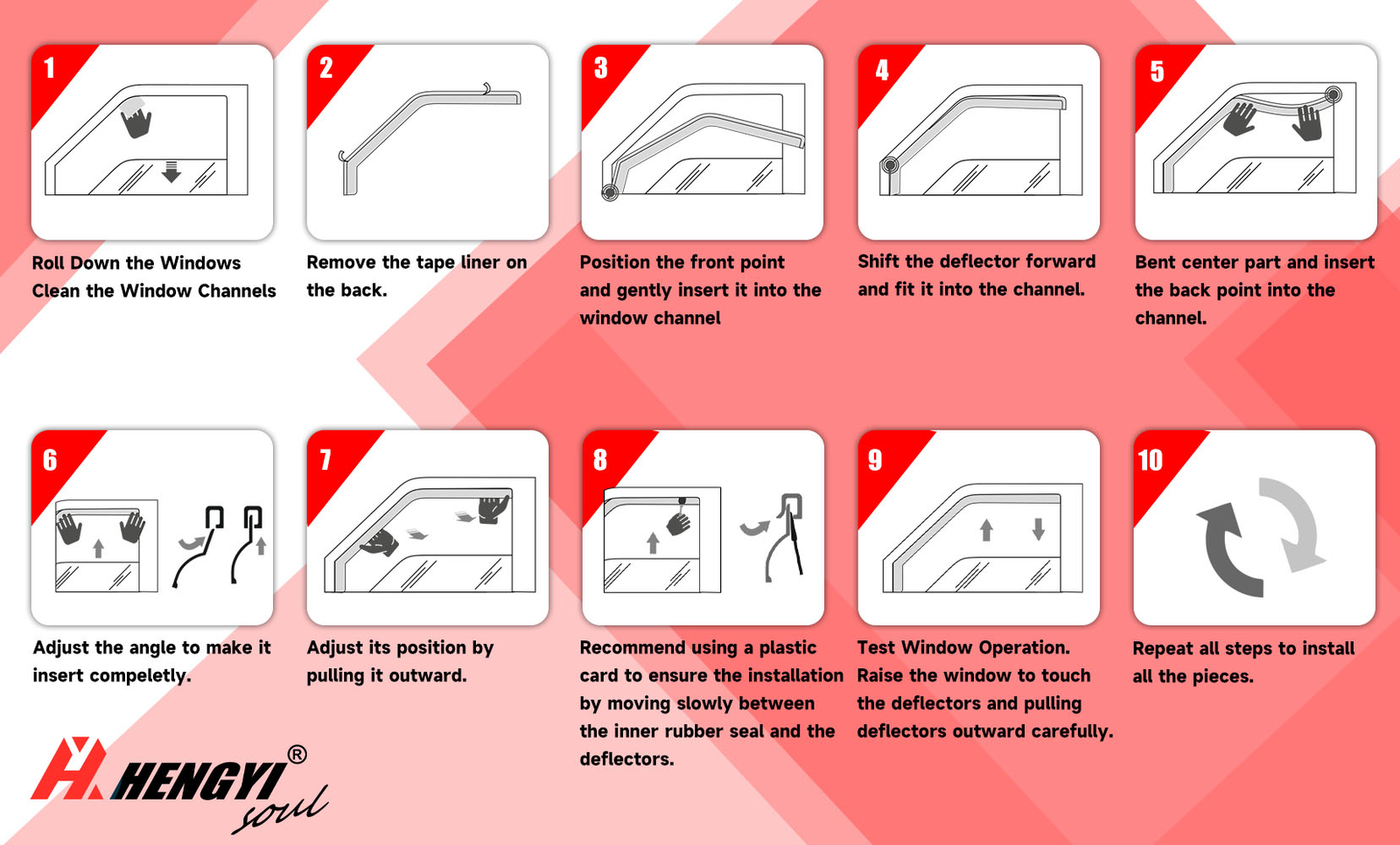 1

Roll Down the Windows
Clean the Window Channels

2

Remove the tape liner on the back.

3

Position the front point and gently insert it into the window channel

4

Shift the deflector forward and fit it into the channel.

5

Bent center part and insert the back point into the channel.

6

Adjust the angle to make it insert compeletly.

7

Adjust its position by pulling it outward.

8

Recommend using a plastic card to ensure the installation by moving slowly between the inner rubber seal and the deflectors.

9

Test Window Operation. Raise the window to touch the deflectors and pulling deflectors outward carefully.

10

Repeat all steps to install all the pieces.

HENGYI® soul