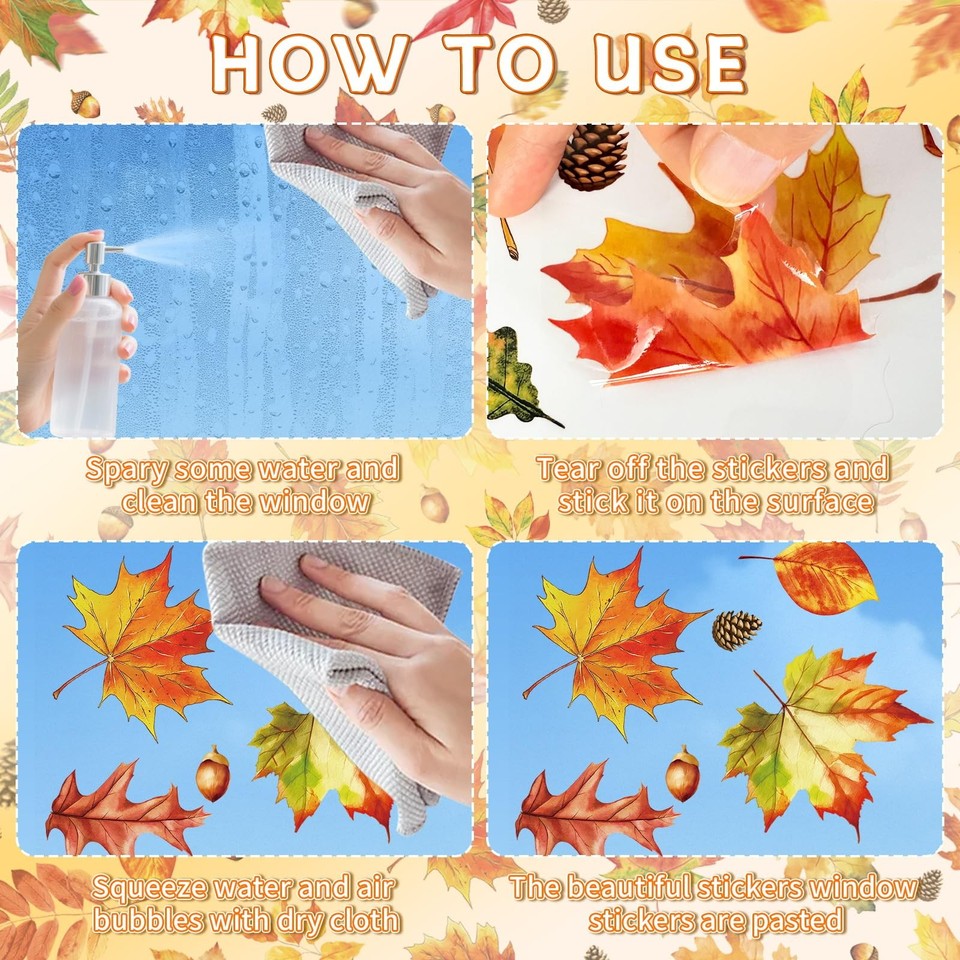 HOW TO USE

Spary some water and clean the window

Tear off the stickers and stick it on the surface

Squeeze water and air bubbles with dry cloth

The beautiful stickers window stickers are pasted