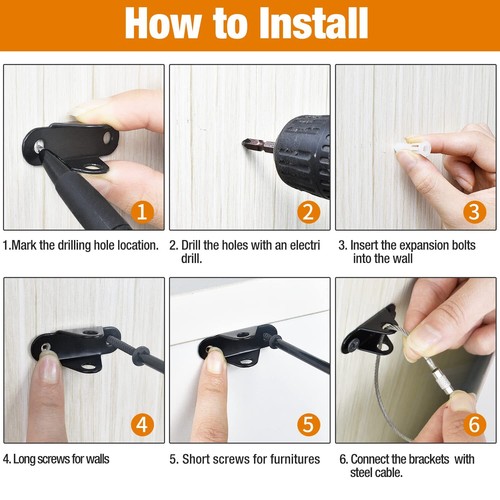 How to Install

1

1.Mark the drilling hole location.

2

2. Drill the holes with an electri drill.

3

3. Insert the expansion bolts into the wall

4

4. Long screws for walls

5

5. Short screws for furnitures

6

6. Connect the brackets with steel cable.