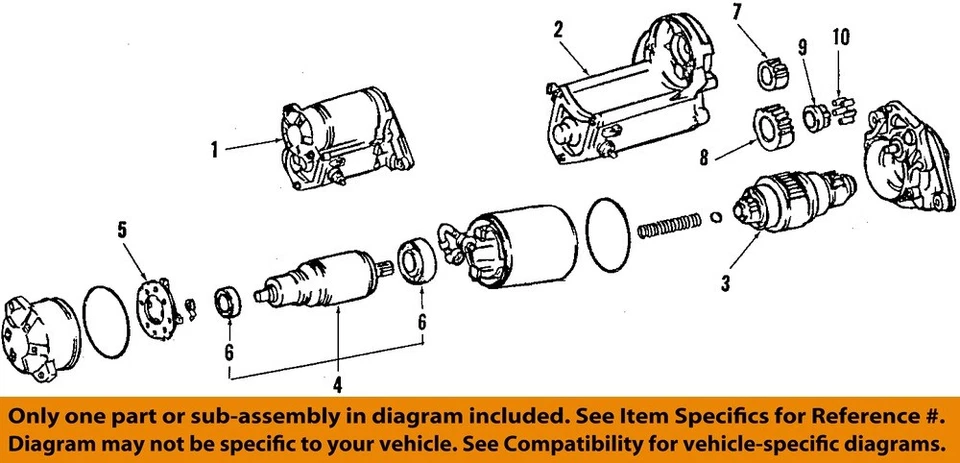 2
7
9
10
1
8
5
3
6
6
4

Only one part or sub-assembly in diagram included. See Item Specifics for Reference #.
Diagram may not be specific to your vehicle. See Compatibility for vehicle-specific diagrams.