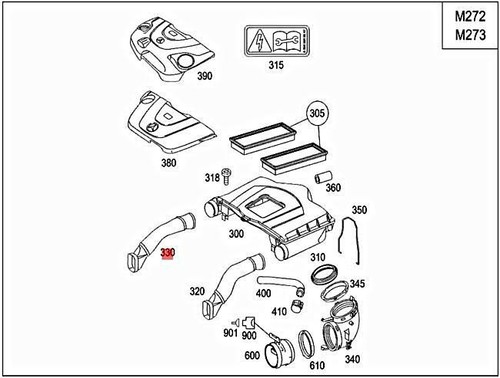 M272
M273

390

315

305

380

318

360

350

300

330

310

345

320

400

410

901

900

600

610

340