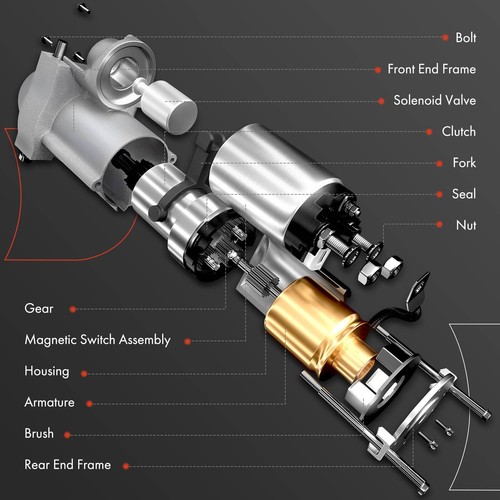 Bolt
Front End Frame
Solenoid Valve
Clutch
Fork
Seal
Nut
Gear
Magnetic Switch Assembly
Housing
Armature
Brush
Rear End Frame