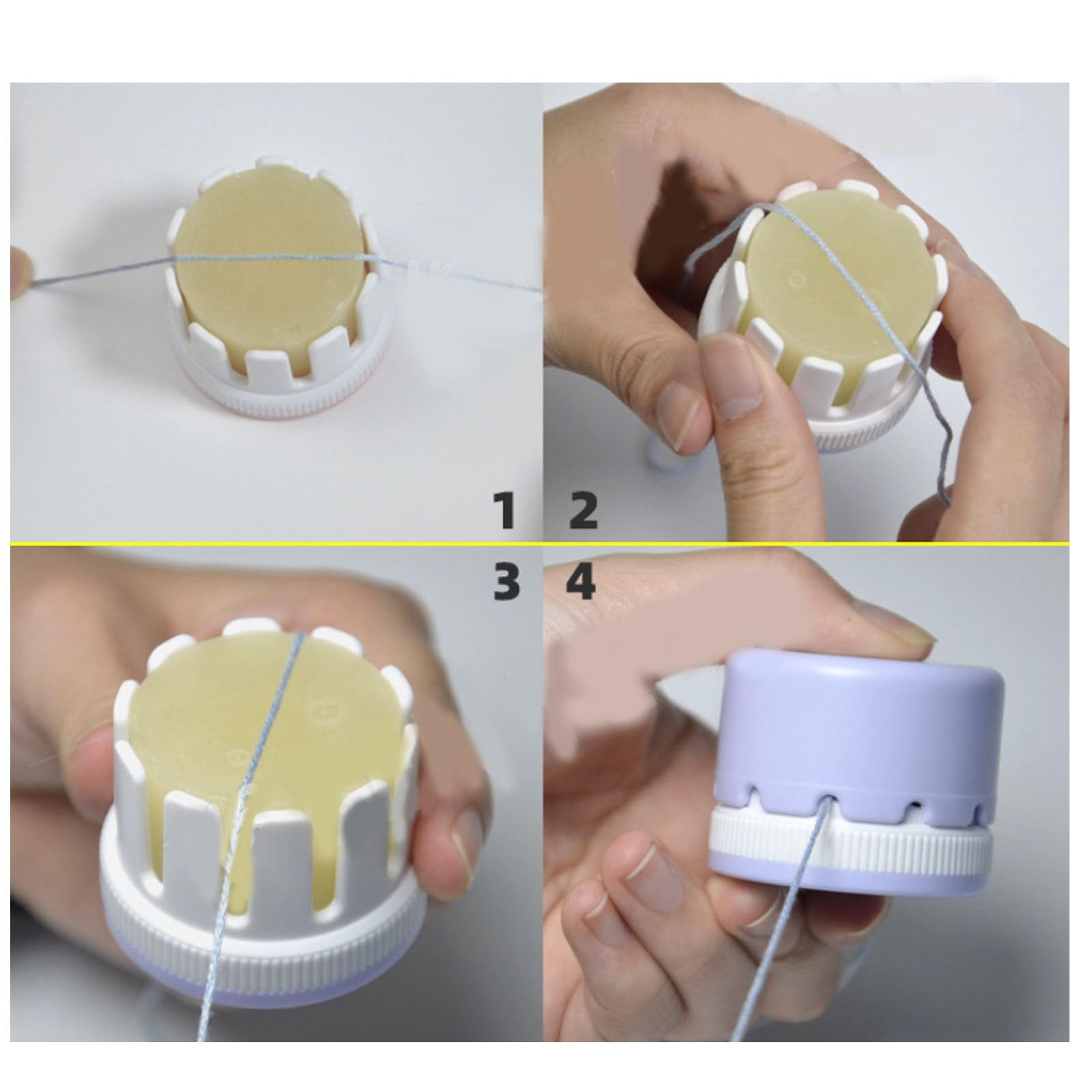 1 2

3 4