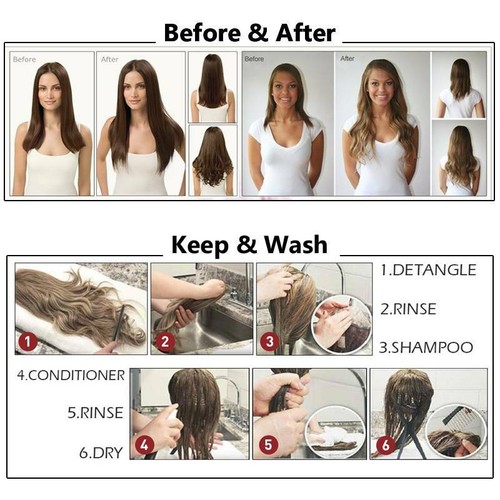 Before & After

Before

After

Before

After

Keep & Wash

1

2

3

1.DETANGLE

2.RINSE

3.SHAMPOO

4.CONDITIONER

5.RINSE

6.DRY

4

5

6