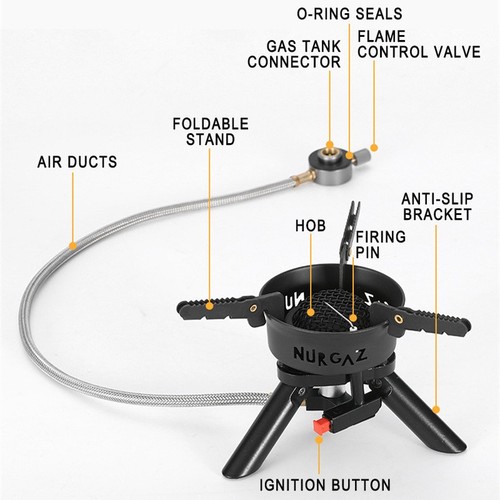 O-RING SEALS

GAS TANK CONNECTOR

FLAME CONTROL VALVE

FOLDABLE STAND

AIR DUCTS

ANTI-SLIP BRACKET

HOB

FIRING PIN

NURGAZ

IGNITION BUTTON