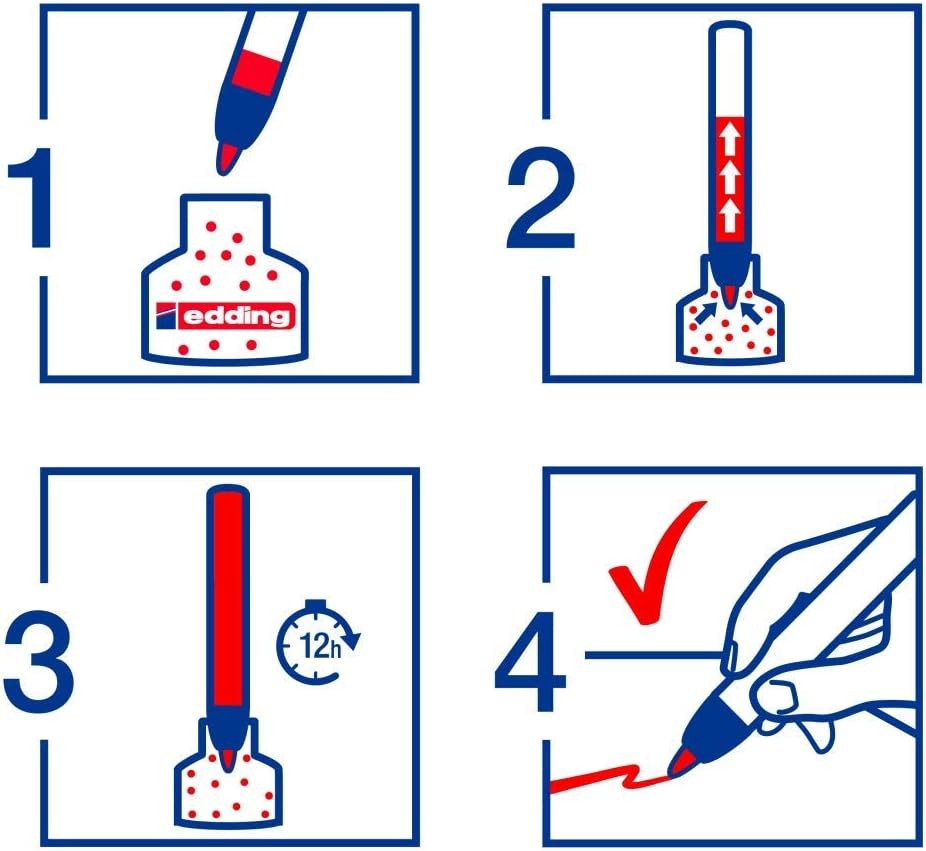 1
edding
2
3
12h
4