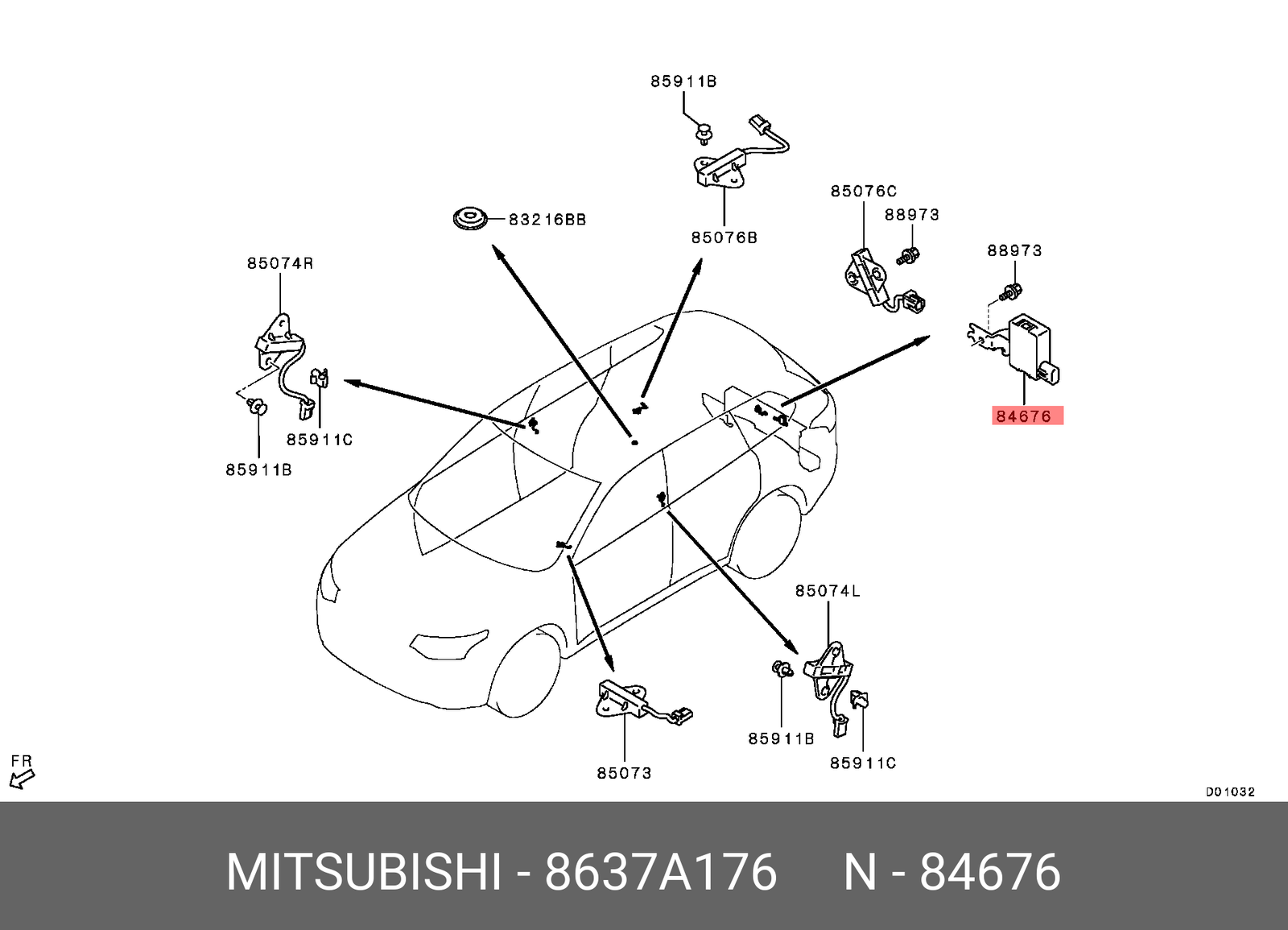 85911B
83216BB
85076B
85076C
88973
88973
85074R
84676
85911C
85911B
85074L
85911B
85911C
85073
FR
D01032

MITSUBISHI - 8637A176 N - 84676