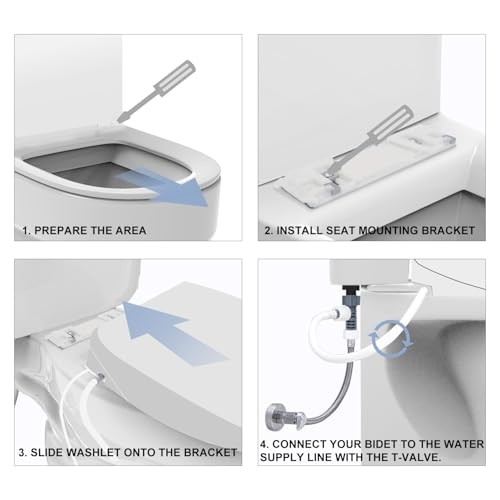 1. PREPARE THE AREA

2. INSTALL SEAT MOUNTING BRACKET

3. SLIDE WASHLET ONTO THE BRACKET

4. CONNECT YOUR BIDET TO THE WATER SUPPLY LINE WITH THE T-VALVE.