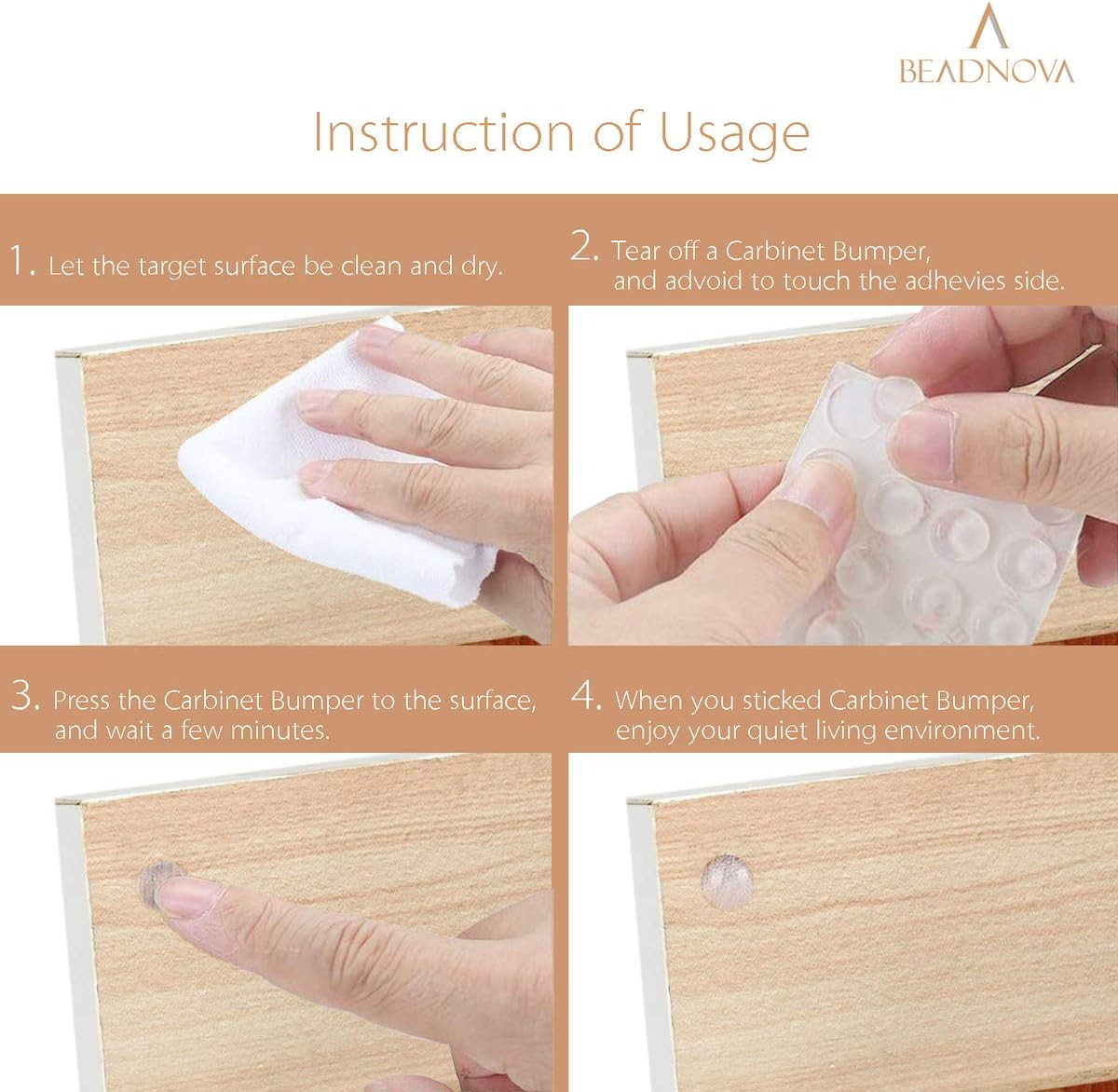 BEADNOVA

Instruction of Usage

1. Let the target surface be clean and dry.

2. Tear off a Carbinet Bumper, and advoid to touch the adhevies side.

3. Press the Carbinet Bumper to the surface, and wait a few minutes.

4. When you sticked Carbinet Bumper, enjoy your quiet living environment.