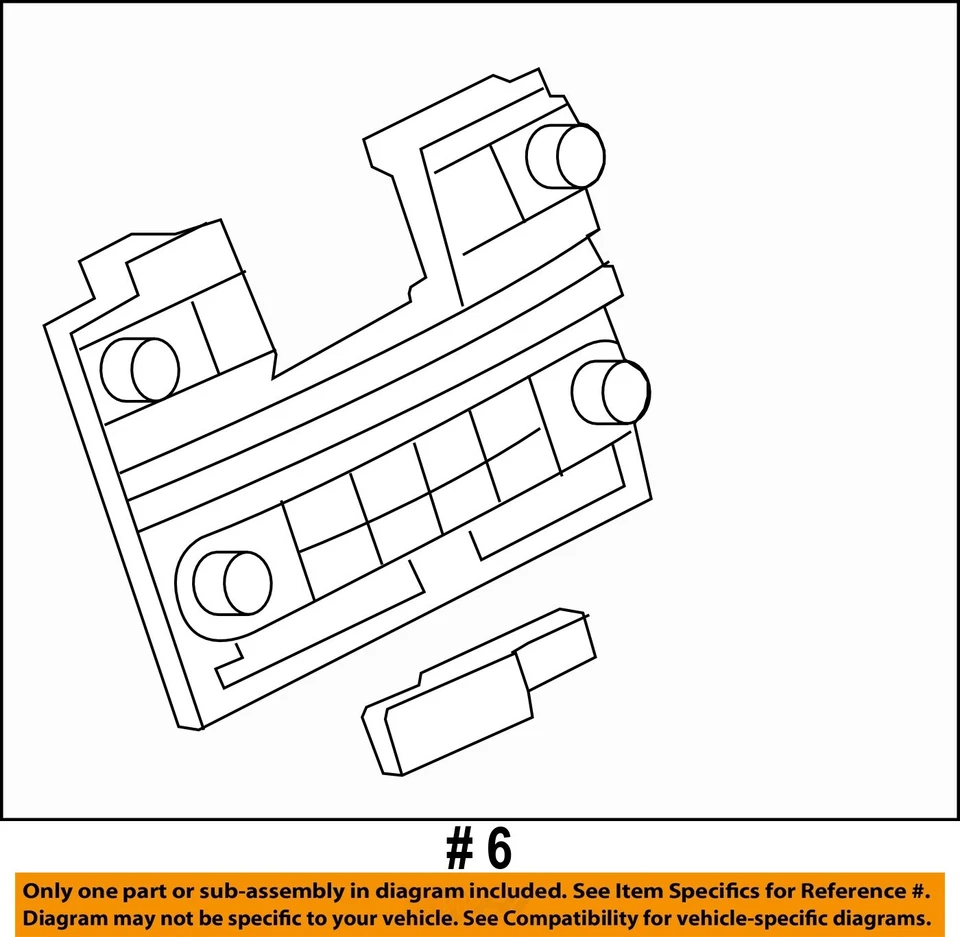 # 6

Only one part or sub-assembly in diagram included. See Item Specifics for Reference #. Diagram may not be specific to your vehicle. See Compatibility for vehicle-specific diagrams.