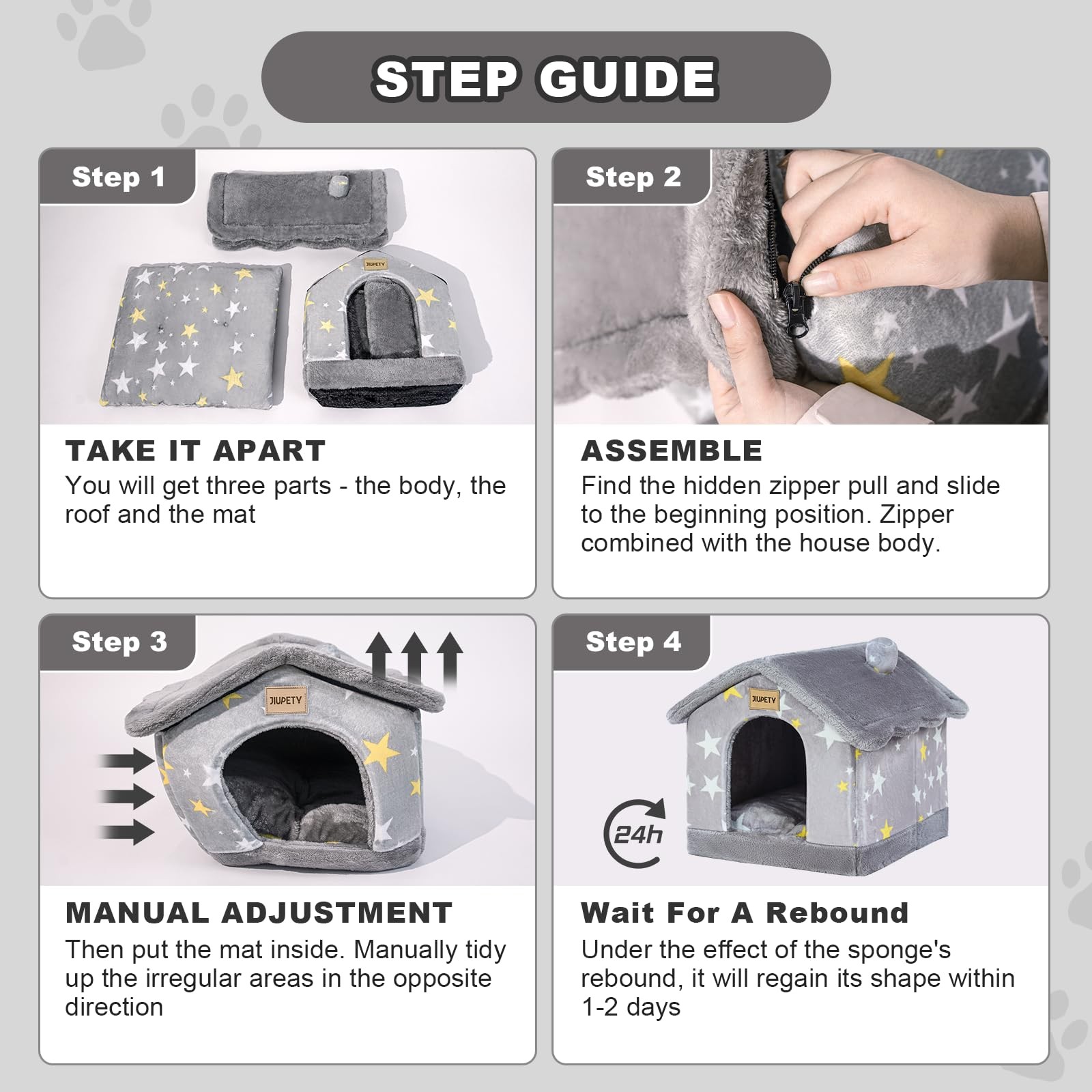 STEP GUIDE

Step 1

JIUPETY

TAKE IT APART
You will get three parts - the body, the roof and the mat

Step 2

ASSEMBLE
Find the hidden zipper pull and slide to the beginning position. Zipper combined with the house body.

Step 3

JIUPETY

MANUAL ADJUSTMENT
Then put the mat inside. Manually tidy up the irregular areas in the opposite direction

Step 4

JIUPETY

24h

Wait For A Rebound
Under the effect of the sponge's rebound, it will regain its shape within 1-2 days