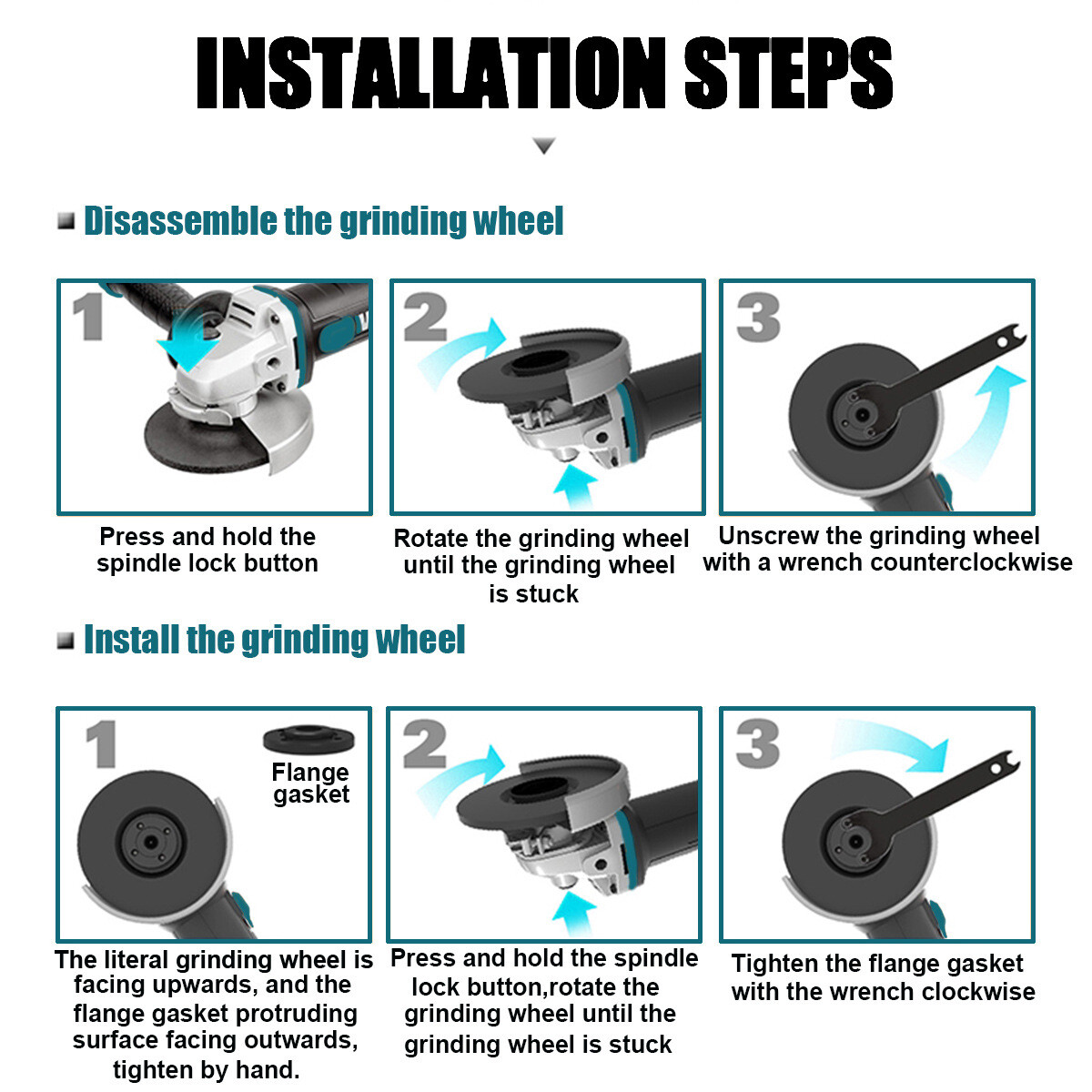 INSTALLATION STEPS

Disassemble the grinding wheel

1

Press and hold the spindle lock button

2

Rotate the grinding wheel until the grinding wheel is stuck

3

Unscrew the grinding wheel with a wrench counterclockwise

Install the grinding wheel

1

Flange gasket

The literal grinding wheel is facing upwards, and the flange gasket protruding surface facing outwards, tighten by hand.

2

Press and hold the spindle lock button,rotate the grinding wheel until the grinding wheel is stuck

3

Tighten the flange gasket with the wrench clockwise