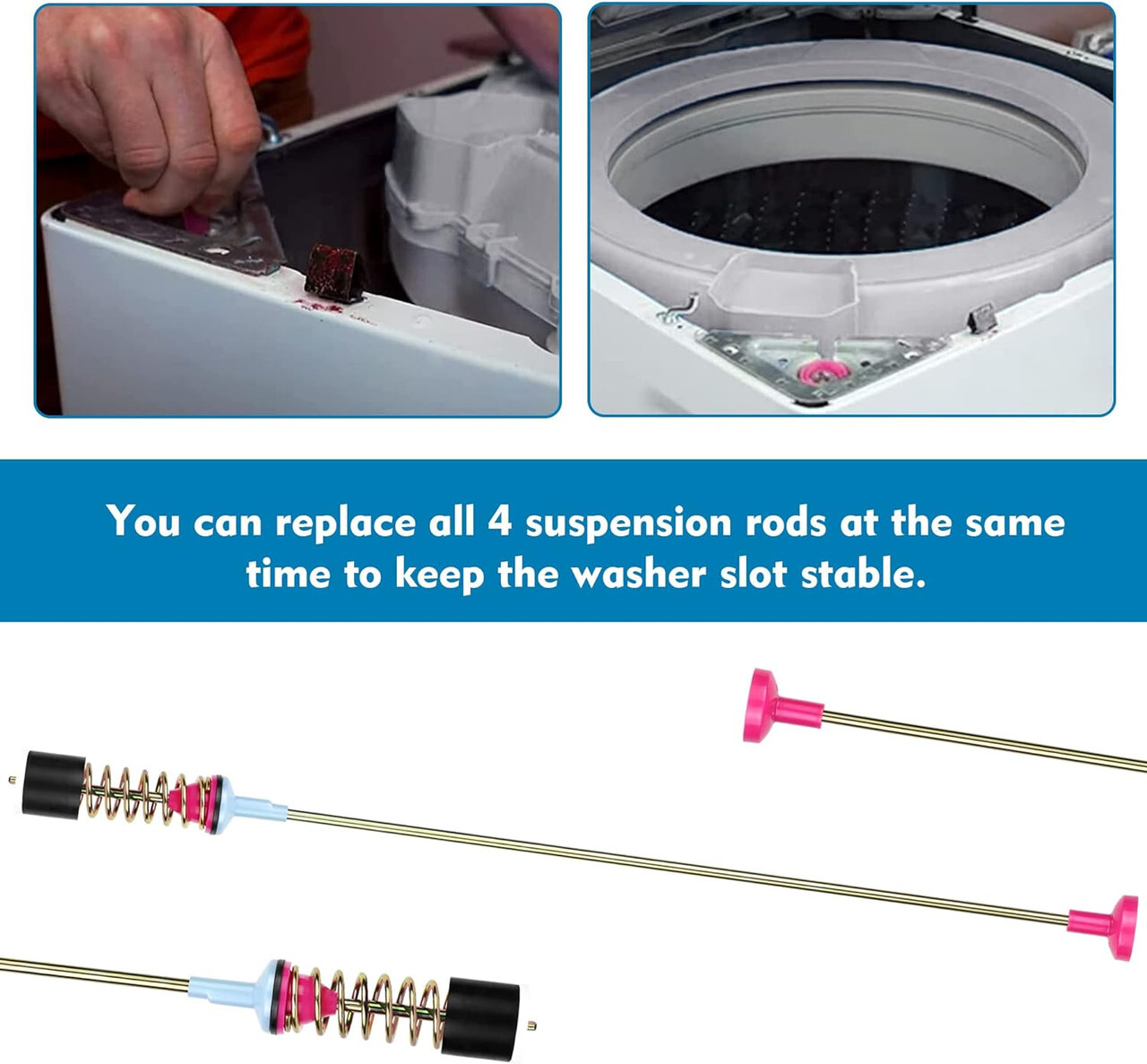 You can replace all 4 suspension rods at the same time to keep the washer slot stable.