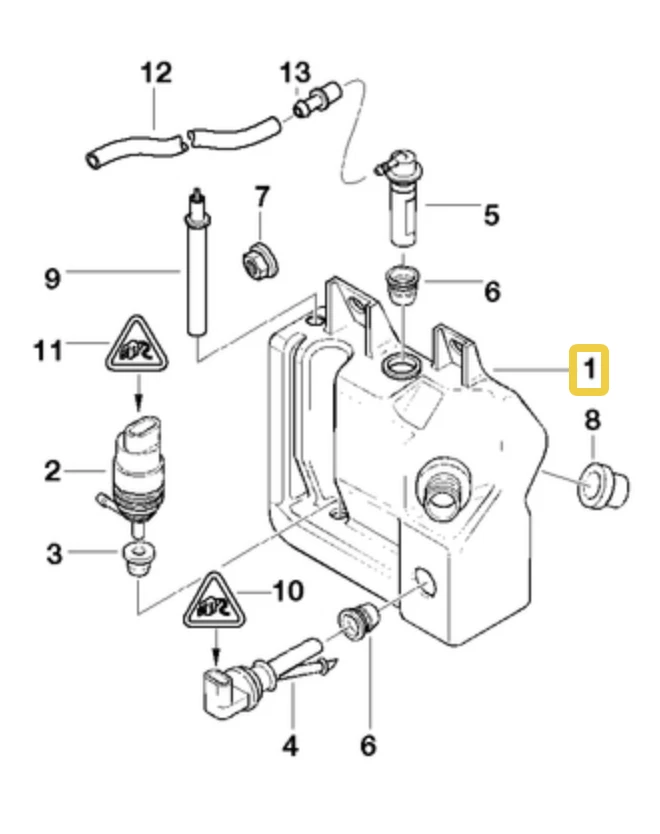 12
13
7
5
9
6
11
1
8
2
3
10
4
6