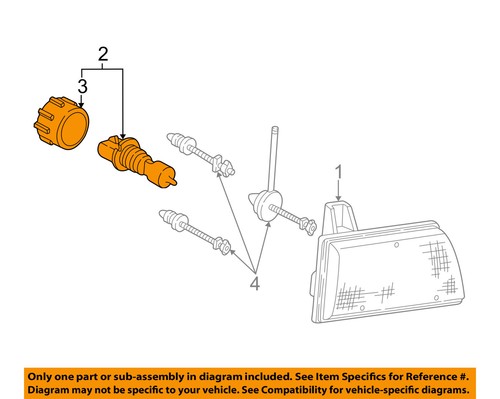 2
3
1
4

Only one part or sub-assembly in diagram included. See Item Specifics for Reference #. Diagram may not be specific to your vehicle. See Compatibility for vehicle-specific diagrams.