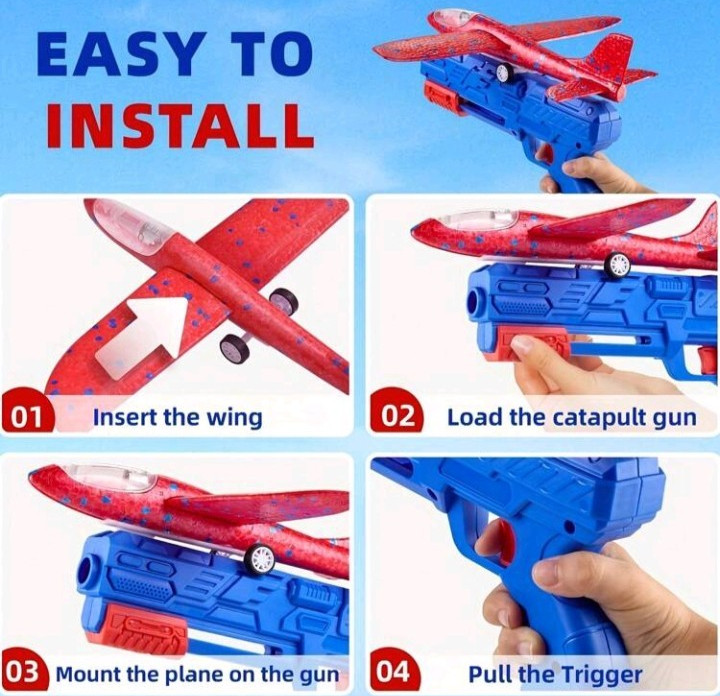 EASY TO INSTALL

01 Insert the wing

02 Load the catapult gun

03 Mount the plane on the gun

04 Pull the Trigger