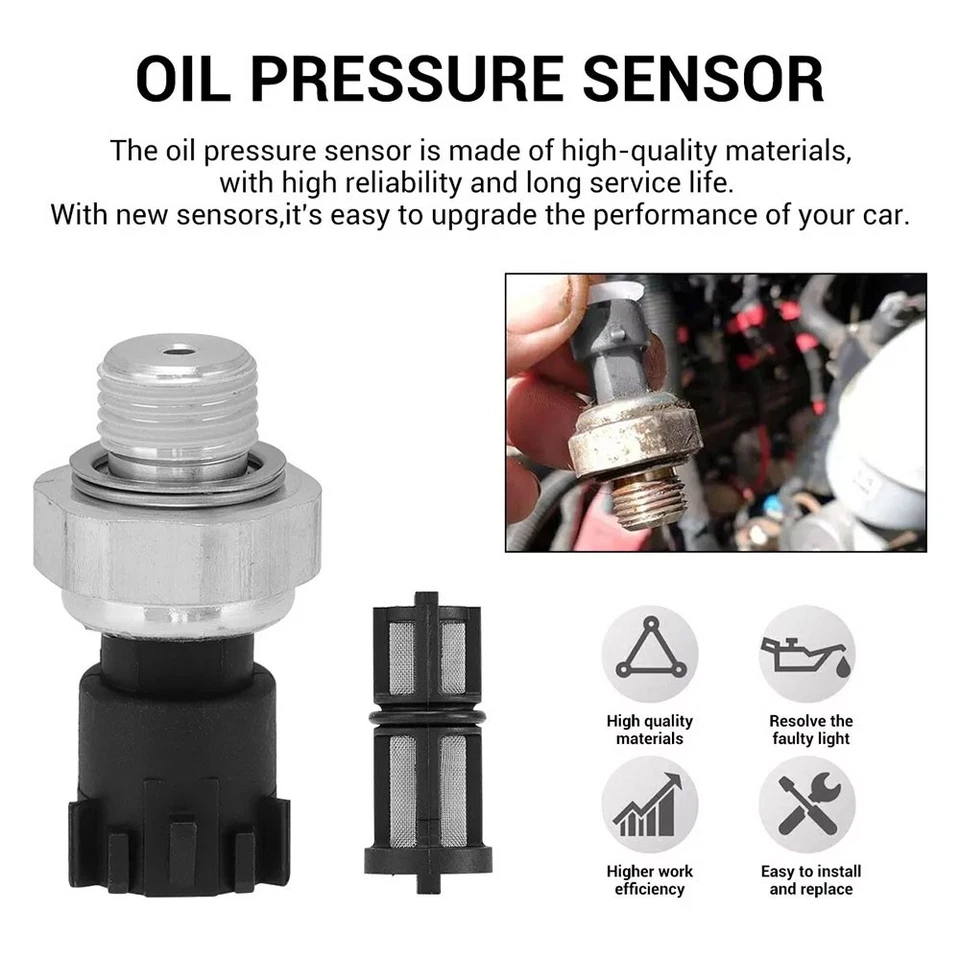 OIL PRESSURE SENSOR

The oil pressure sensor is made of high-quality materials, with high reliability and long service life. With new sensors,it's easy to upgrade the performance of your car.

High quality materials

Resolve the faulty light

Higher work efficiency

Easy to install and replace