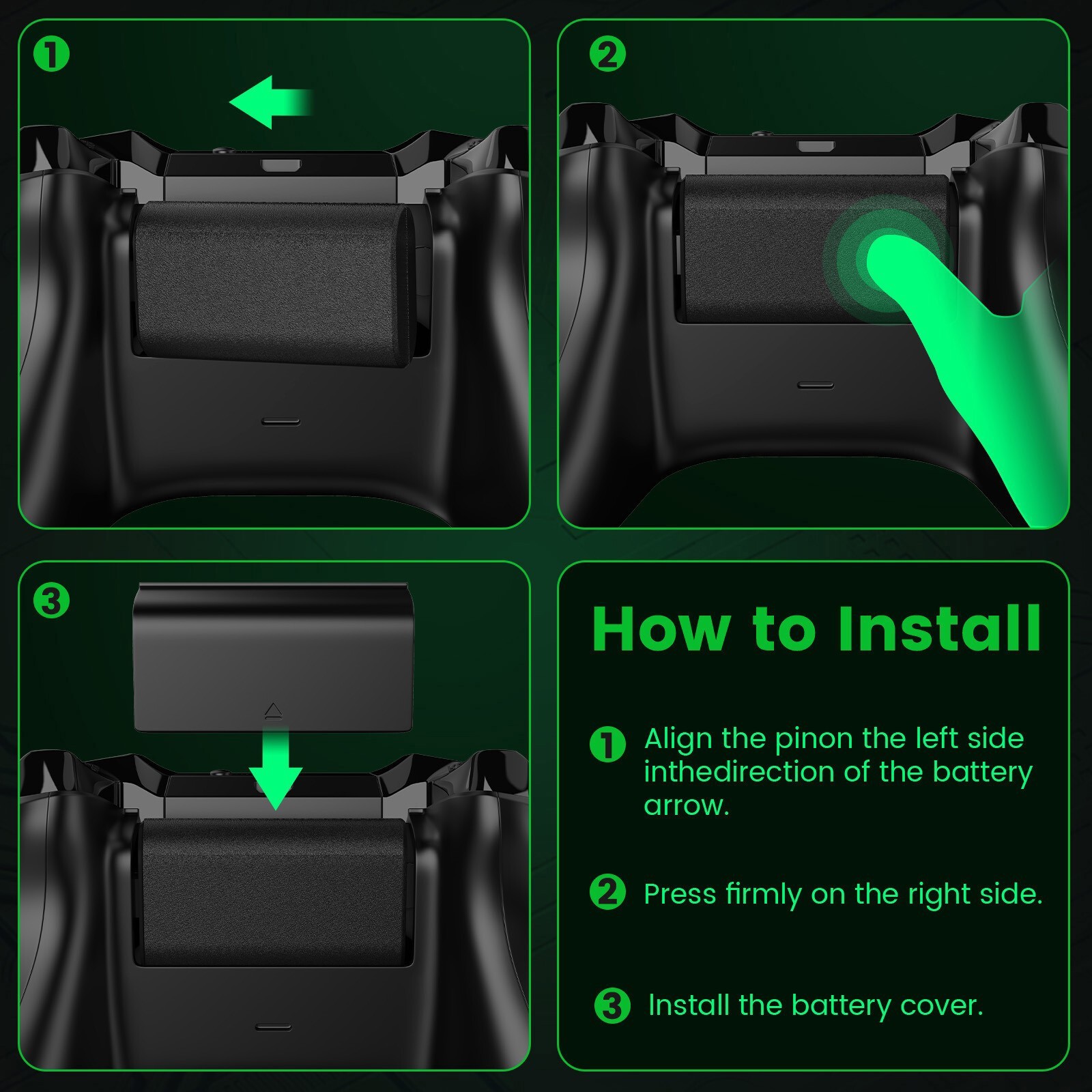 1

2

3

How to Install

1 Align the pinon the left side inthedirection of the battery arrow.

2 Press firmly on the right side.

3 Install the battery cover.