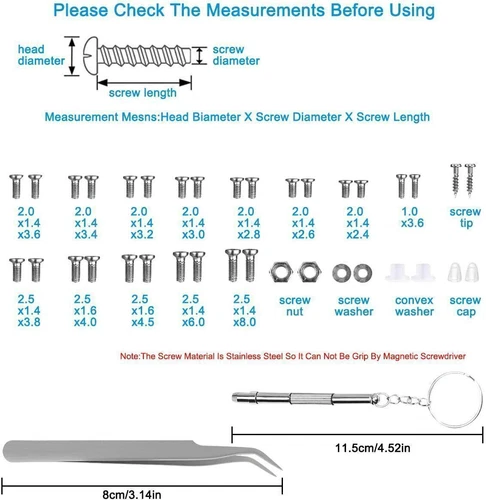 Please Check The Measurements Before Using

head diameter

screw diameter

screw length

Measurement Mesns:Head Biameter X Screw Diameter X Screw Length

2.0 x1.4 x3.6

2.0 x1.4 x3.4

2.0 x1.4 x3.2

2.0 x1.4 x3.0

2.0 x1.4 x2.8

2.0 x1.4 x2.6

2.0 x1.4 x2.4

1.0 x3.6

screw tip

2.5 x1.4 x3.8

2.5 x1.6 x4.0

2.5 x1.6 x4.5

2.5 x1.4 x6.0

2.5 x1.4 x8.0

screw nut

screw washer

convex washer

screw cap

Note:The Screw Material Is Stainless Steel So It Can Not Be Grip By Magnetic Screwdriver

11.5cm/4.52in

8cm/3.14in