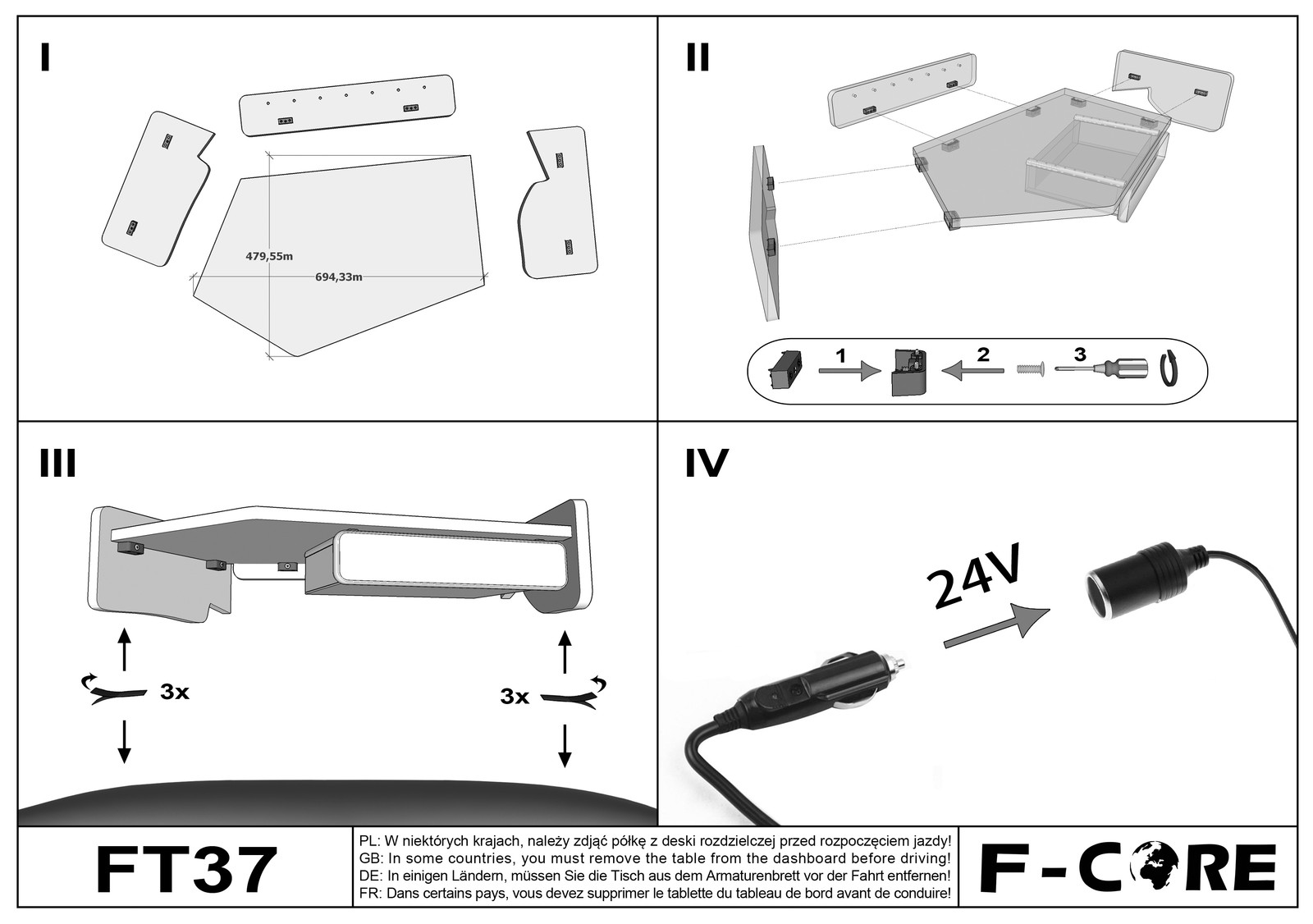 I

479,55m

694,33m

II

1

2

3

III

3x

3x

IV

24V

FT37

PL: W niektórych krajach, należy zdjąć półkę z deski rozdzielczej przed rozpoczęciem jazdy!
GB: In some countries, you must remove the table from the dashboard before driving!
DE: In einigen Ländern, müssen Sie die Tisch aus dem Armaturenbrett vor der Fahrt entfernen!
FR: Dans certains pays, vous devez supprimer le tablette du tableau de bord avant de conduire!

F-CORE