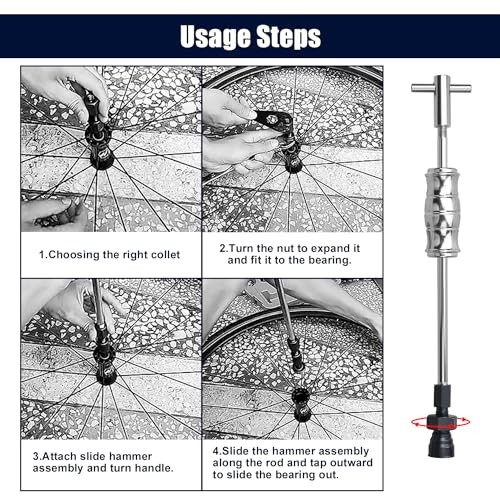 Usage Steps

1.Choosing the right collet

2.Turn the nut to expand it and fit it to the bearing.

3.Attach slide hammer assembly and turn handle.

4.Slide the hammer assembly along the rod and tap outward to slide the bearing out.