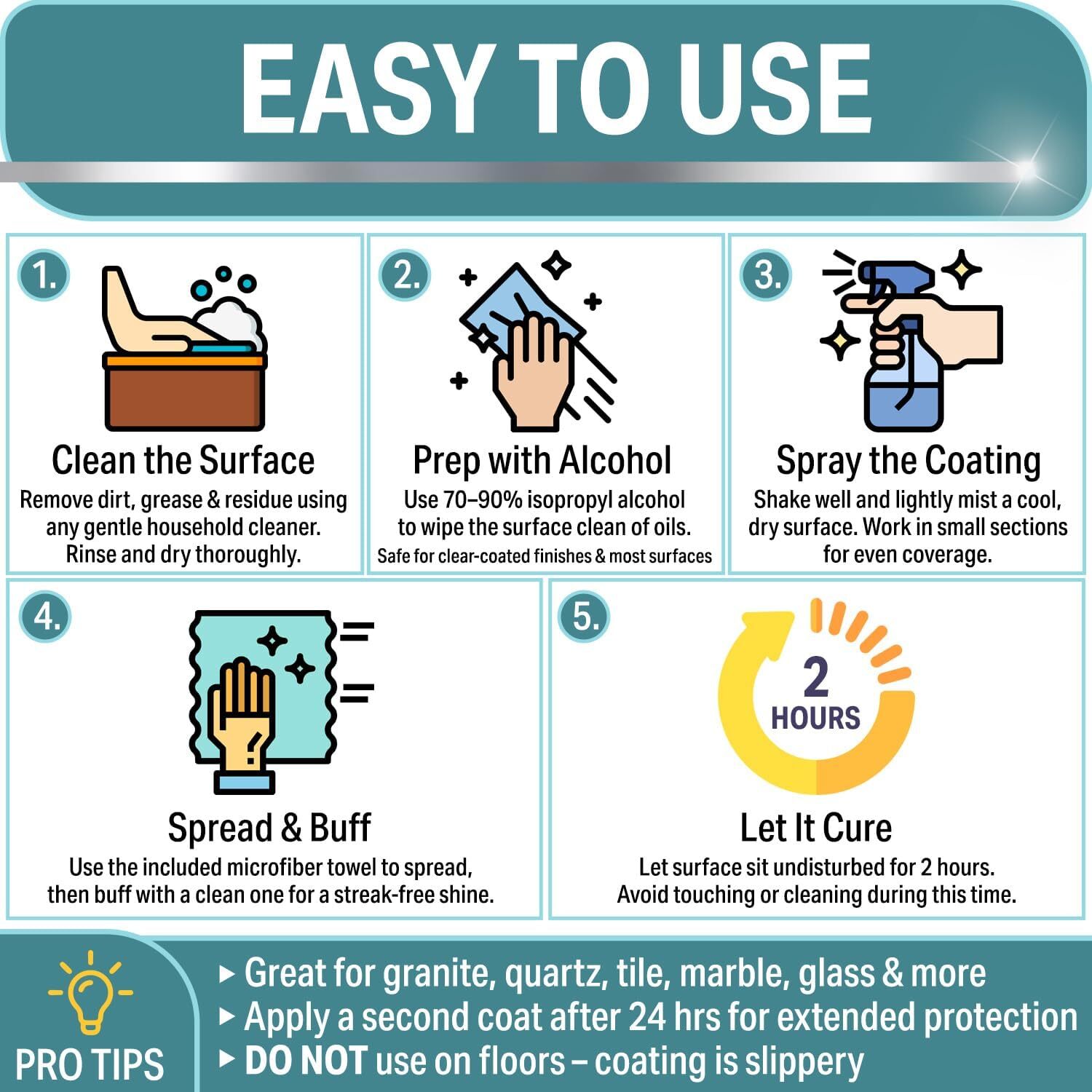 EASY TO USE

1.
Clean the Surface
Remove dirt, grease & residue using any gentle household cleaner. Rinse and dry thoroughly.

2.
Prep with Alcohol
Use 70–90% isopropyl alcohol to wipe the surface clean of oils.
Safe for clear-coated finishes & most surfaces

3.
Spray the Coating
Shake well and lightly mist a cool, dry surface. Work in small sections for even coverage.

4.
Spread & Buff
Use the included microfiber towel to spread, then buff with a clean one for a streak-free shine.

5.
2 HOURS
Let It Cure
Let surface sit undisturbed for 2 hours. Avoid touching or cleaning during this time.

PRO TIPS
▸ Great for granite, quartz, tile, marble, glass & more
▸ Apply a second coat after 24 hrs for extended protection
▸ DO NOT use on floors – coating is slippery