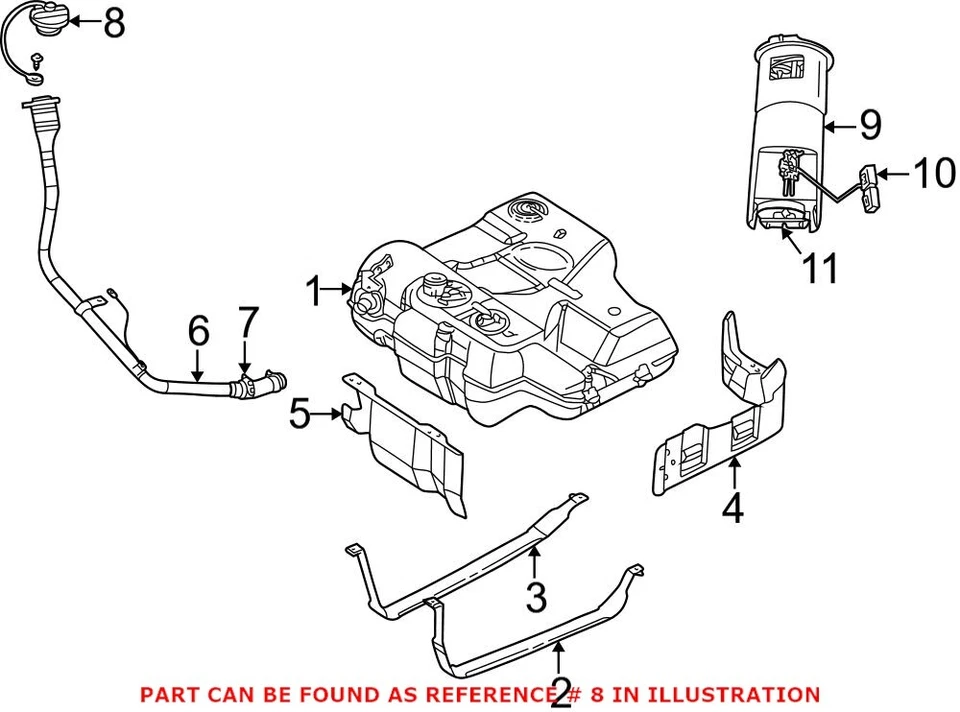 8
9
10
11
1
6
7
5
4
3
2
PART CAN BE FOUND AS REFERENCE # 8 IN ILLUSTRATION